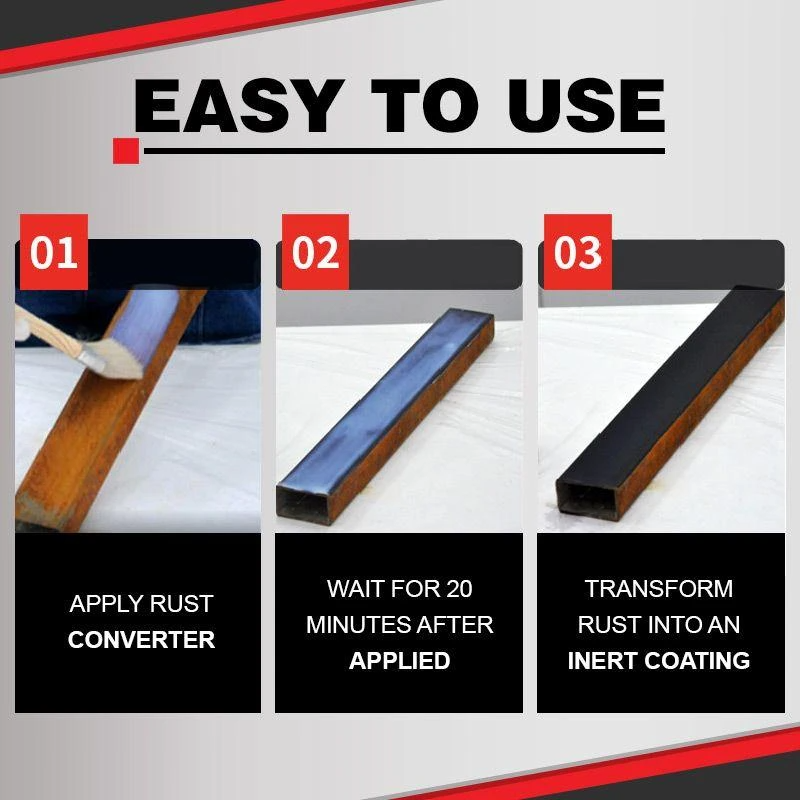 EASY TO USE

01

APPLY RUST CONVERTER

02

WAIT FOR 20 MINUTES AFTER APPLIED

03

TRANSFORM RUST INTO AN INERT COATING