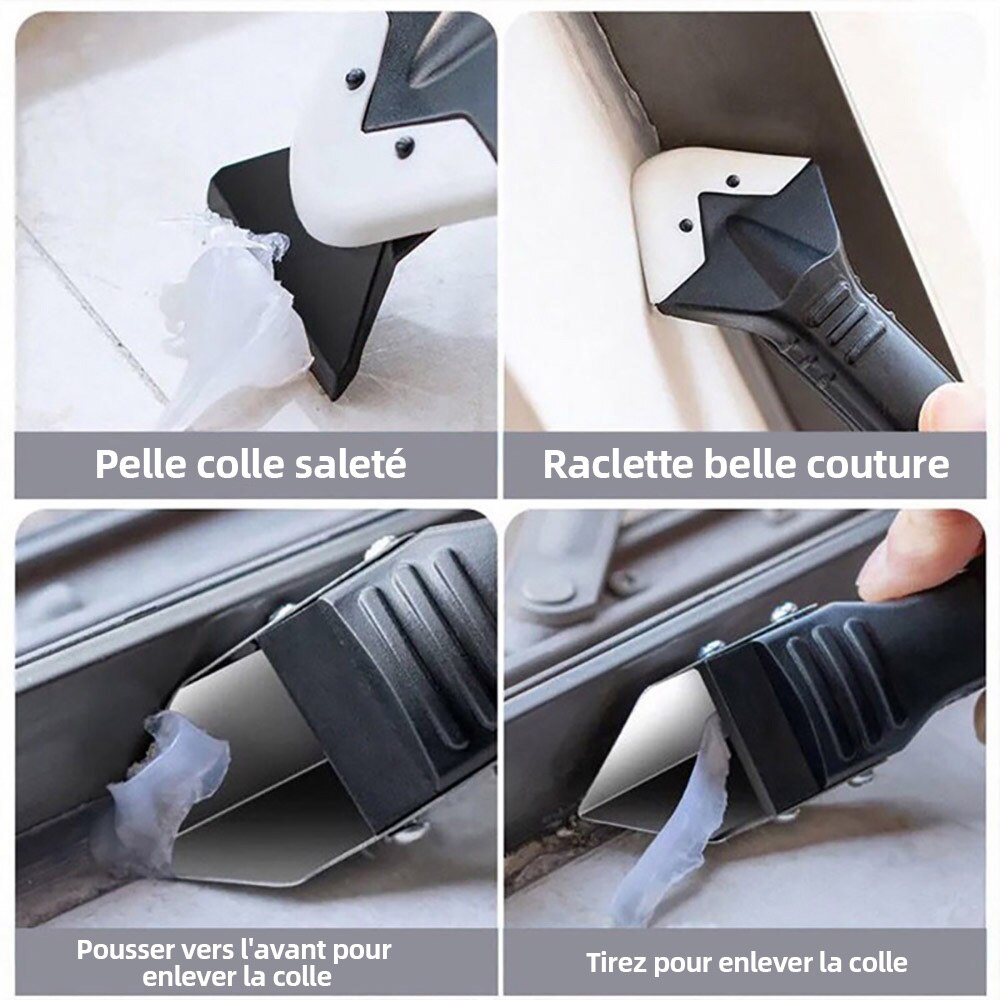 Pelle colle saleté

Raclette belle couture

Pousser vers l'avant pour enlever la colle

Tirez pour enlever la colle