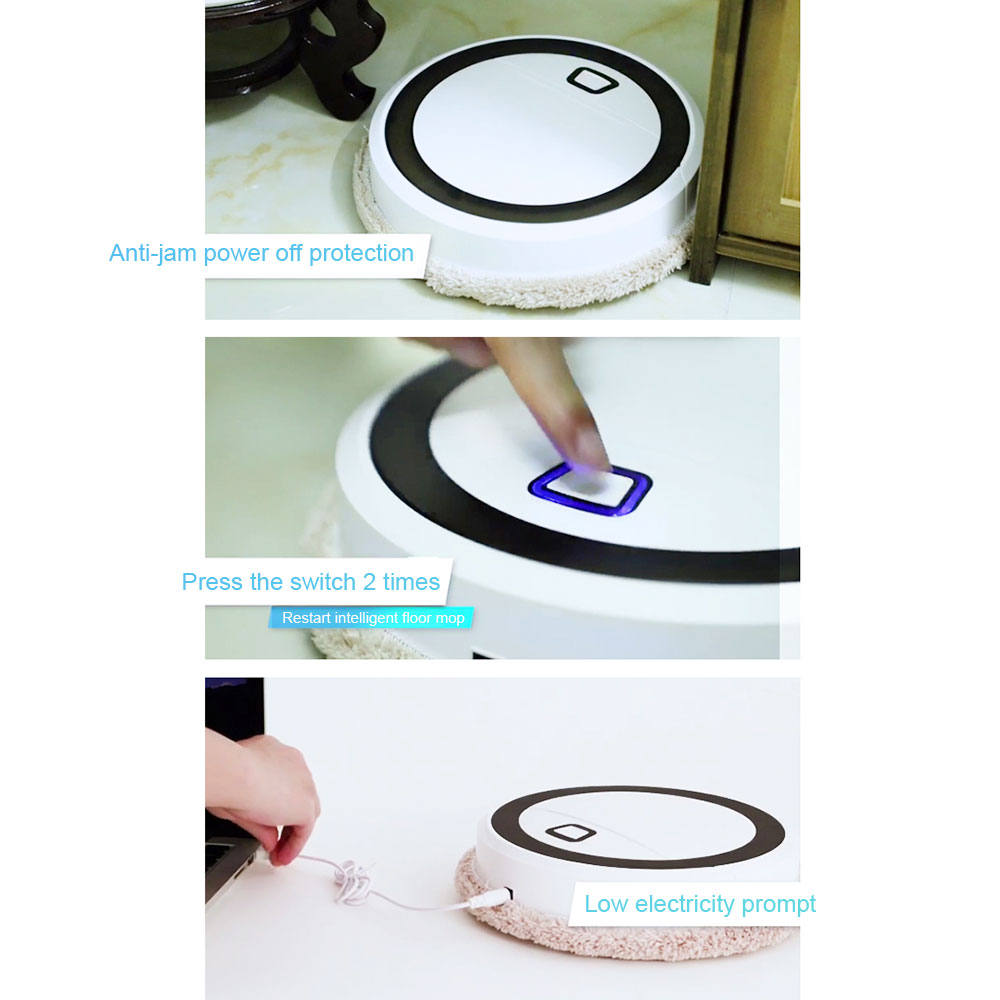 Anti-jam power off protection

Press the switch 2 times

Restart intelligent floor mop

Low electricity prompt