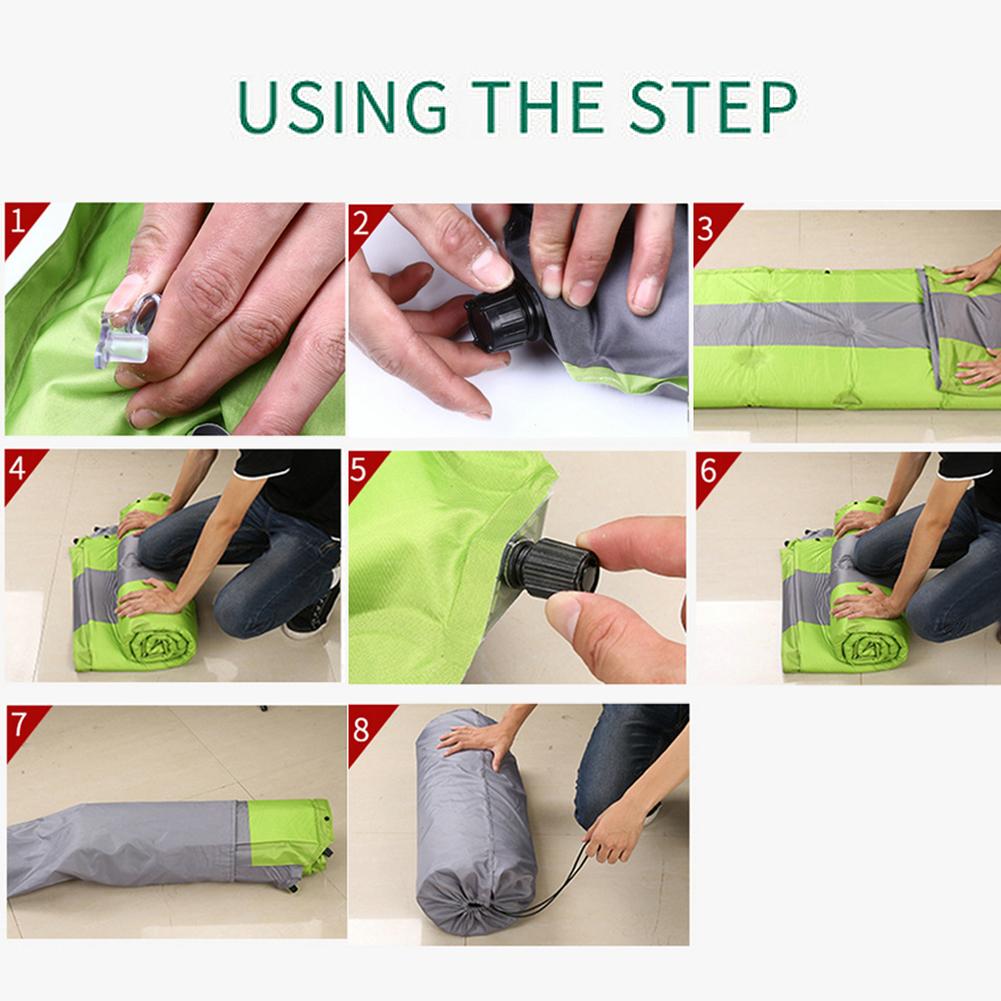 USING THE STEP

1

2

3

4

5

6

7

8