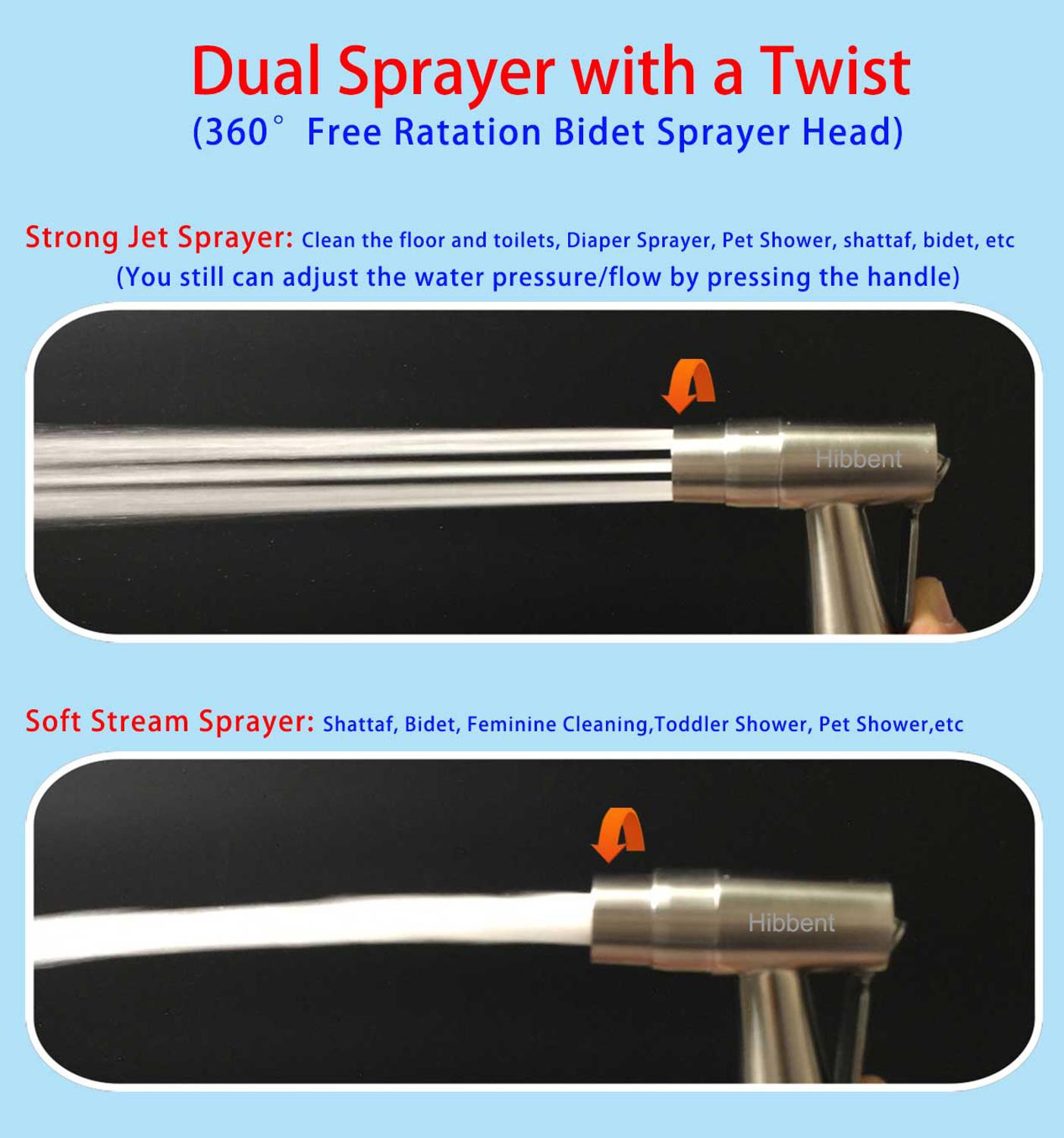 Dual Sprayer with a Twist
(360° Free Ratation Bidet Sprayer Head)

Strong Jet Sprayer: Clean the floor and toilets, Diaper Sprayer, Pet Shower, shattaf, bidet, etc
(You still can adjust the water pressure/flow by pressing the handle)

Hibbent

Soft Stream Sprayer: Shattaf, Bidet, Feminine Cleaning,Toddler Shower, Pet Shower,etc

Hibbent