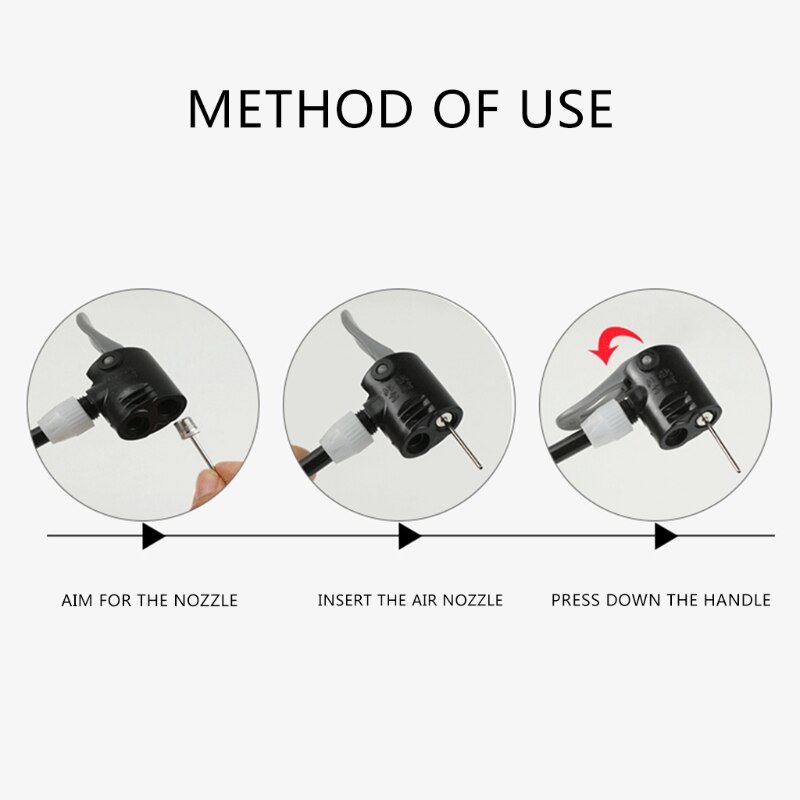 METHOD OF USE

AIM FOR THE NOZZLE

INSERT THE AIR NOZZLE

PRESS DOWN THE HANDLE