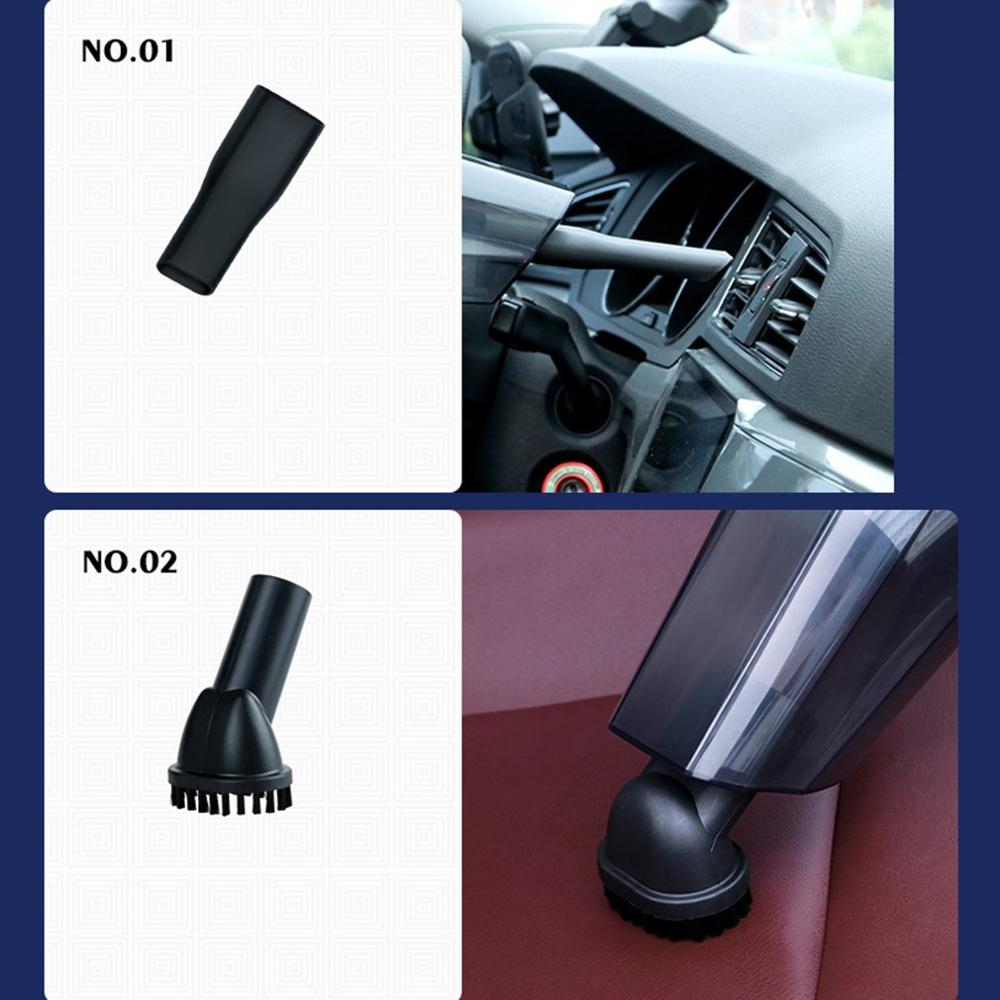 NO.01

NO.02