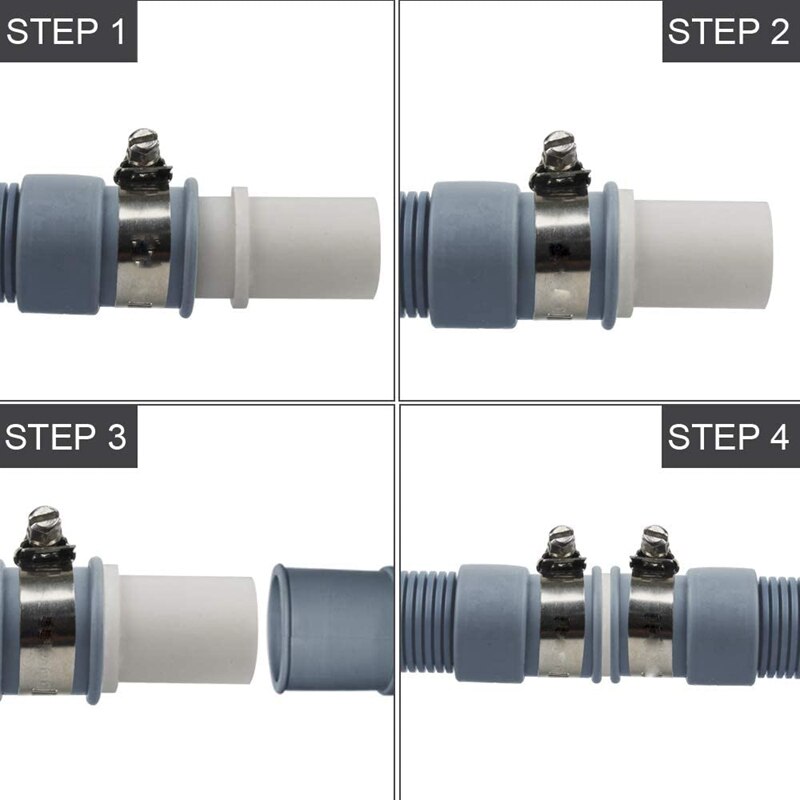 STEP 1

STEP 2

STEP 3

STEP 4