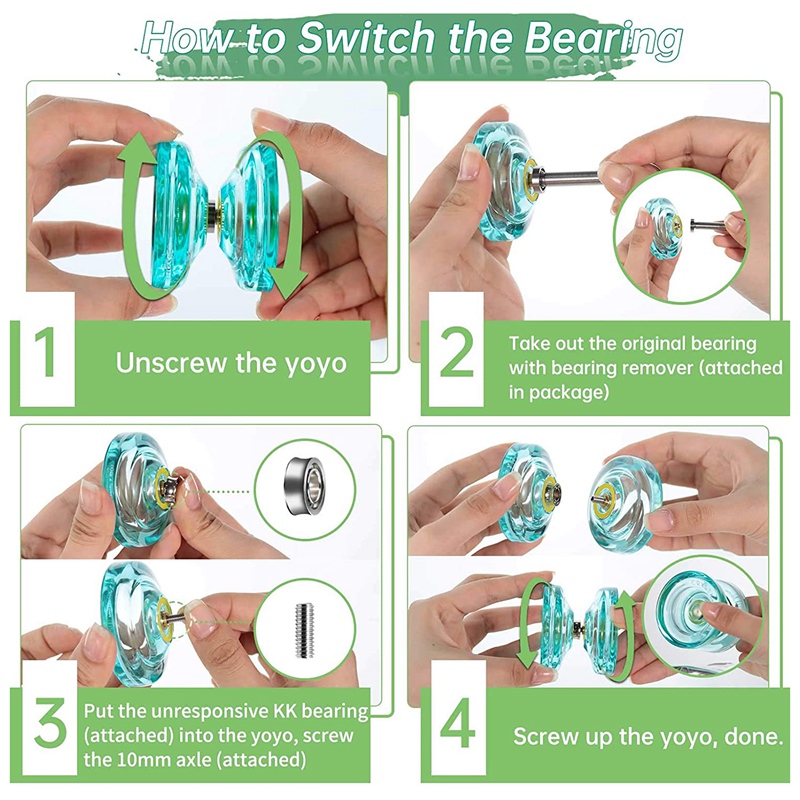 How to Switch the Bearing

1

Unscrew the yoyo

2

Take out the original bearing with bearing remover (attached in package)

3

Put the unresponsive KK bearing (attached) into the yoyo, screw the 10mm axle (attached)

4

Screw up the yoyo, done.