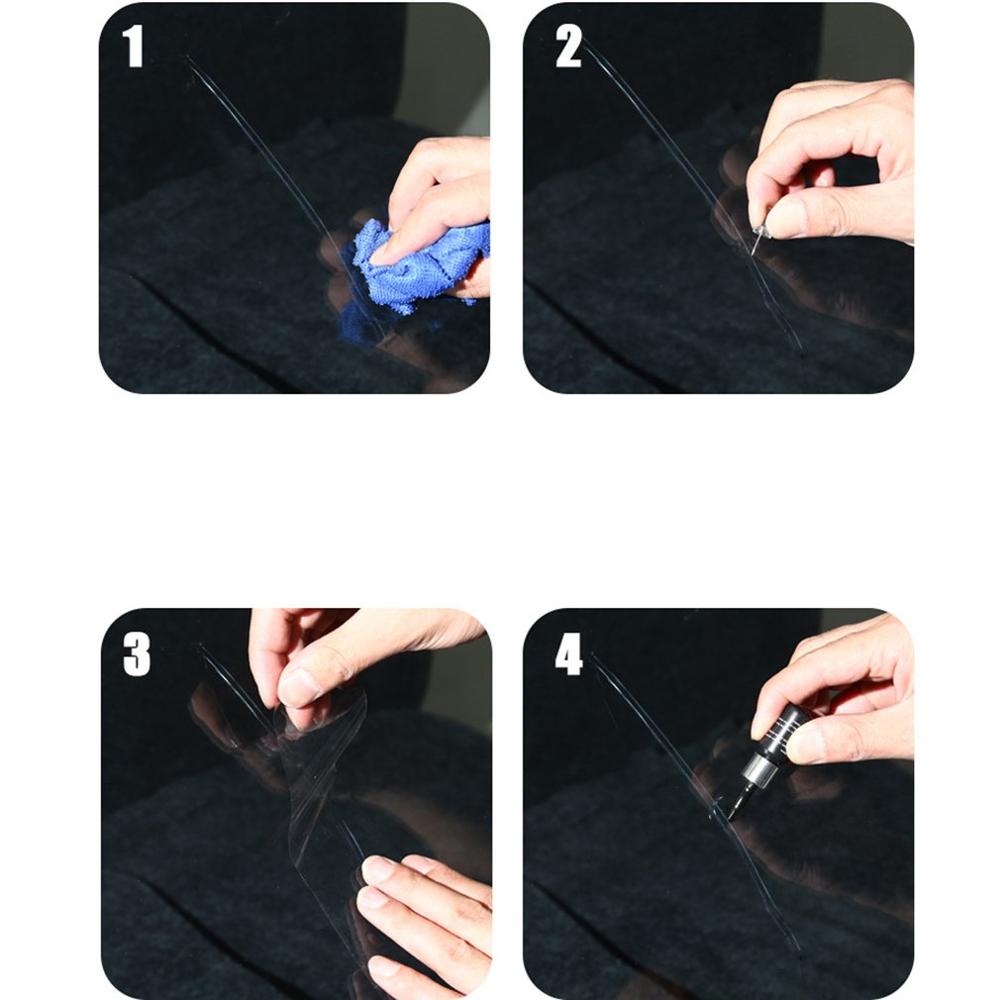 1

2

3

4