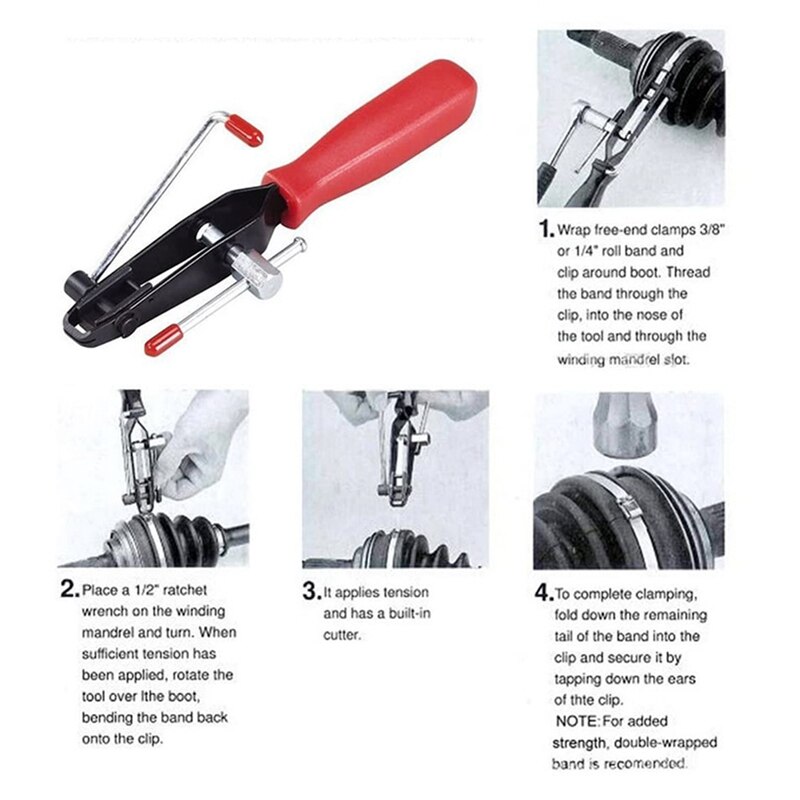 1. Wrap free-end clamps 3/8" or 1/4" roll band and clip around boot. Thread the band through the clip, into the nose of the tool and through the winding mandrel slot.

2. Place a 1/2" ratchet wrench on the winding mandrel and turn. When sufficient tension has been applied, rotate the tool over lthe boot, bending the band back onto the clip.

3. It applies tension and has a built-in cutter.

4. To complete clamping, fold down the remaining tail of the band into the clip and secure it by tapping down the ears of thte clip.
NOTE: For added strength, double-wrapped band is recomended.