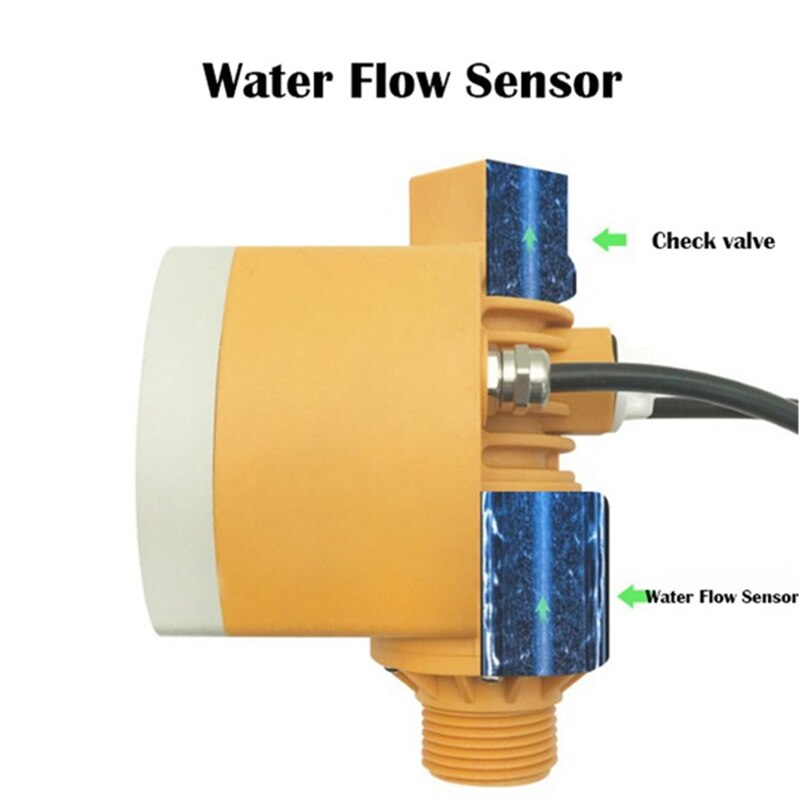 Water Flow Sensor

Check valve

Water Flow Sensor