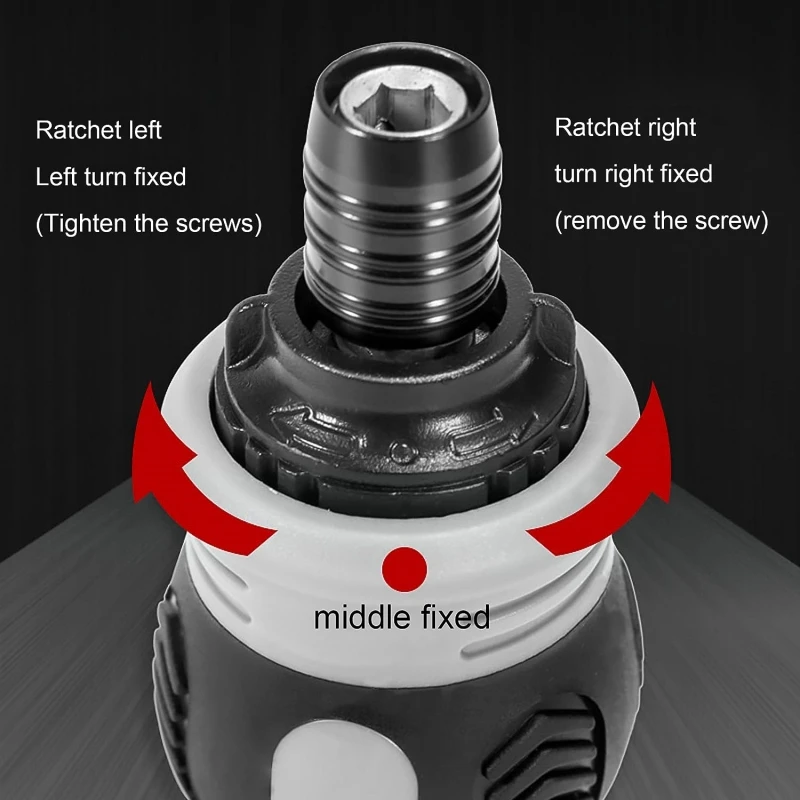 Ratchet left
Left turn fixed
(Tighten the screws)

Ratchet right
turn right fixed
(remove the screw)

middle fixed