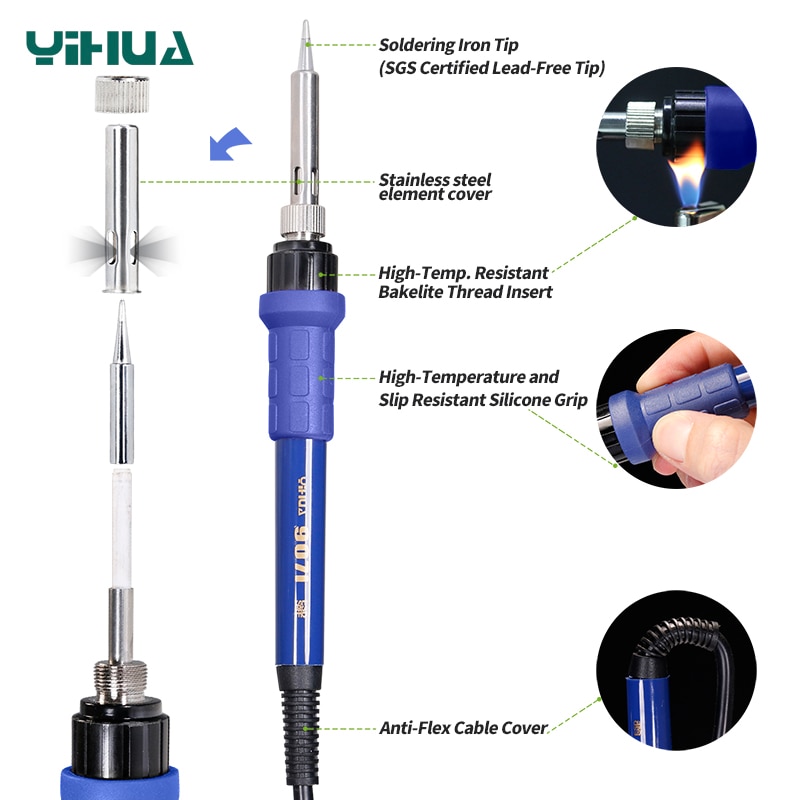 YIHUA

Soldering Iron Tip
(SGS Certified Lead-Free Tip)

Stainless steel element cover

High-Temp. Resistant Bakelite Thread Insert

High-Temperature and Slip Resistant Silicone Grip

YIHUA 907I

Anti-Flex Cable Cover