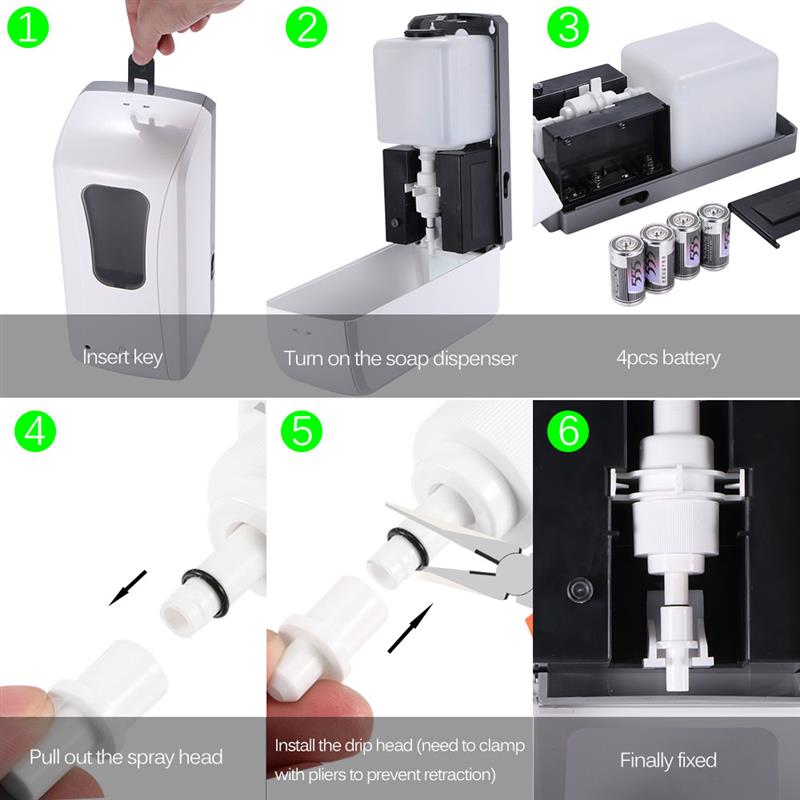 1
Insert key

2
Turn on the soap dispenser

3
555
555
555
555
4pcs battery

4
Pull out the spray head

5
Install the drip head (need to clamp with pliers to prevent retraction)

6
Finally fixed