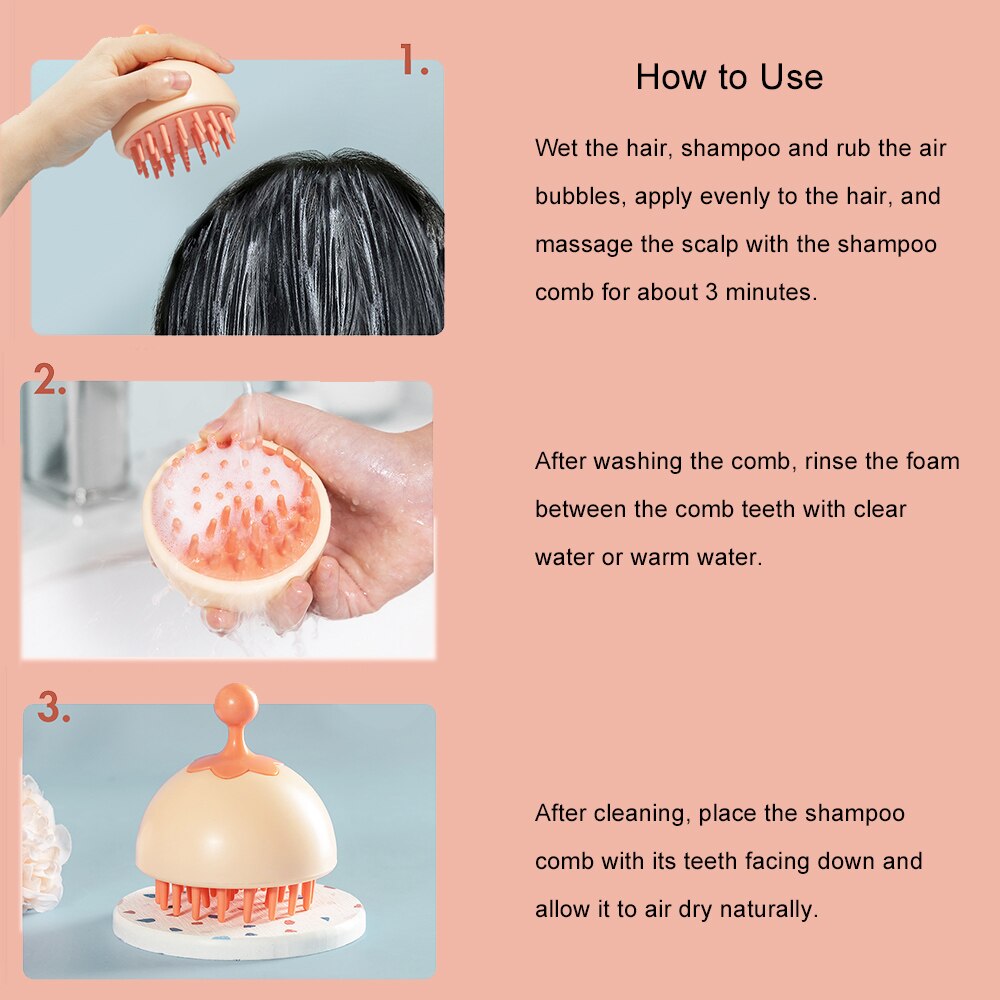 How to Use

1.

Wet the hair, shampoo and rub the air bubbles, apply evenly to the hair, and massage the scalp with the shampoo comb for about 3 minutes.

2.

After washing the comb, rinse the foam between the comb teeth with clear water or warm water.

3.

After cleaning, place the shampoo comb with its teeth facing down and allow it to air dry naturally.