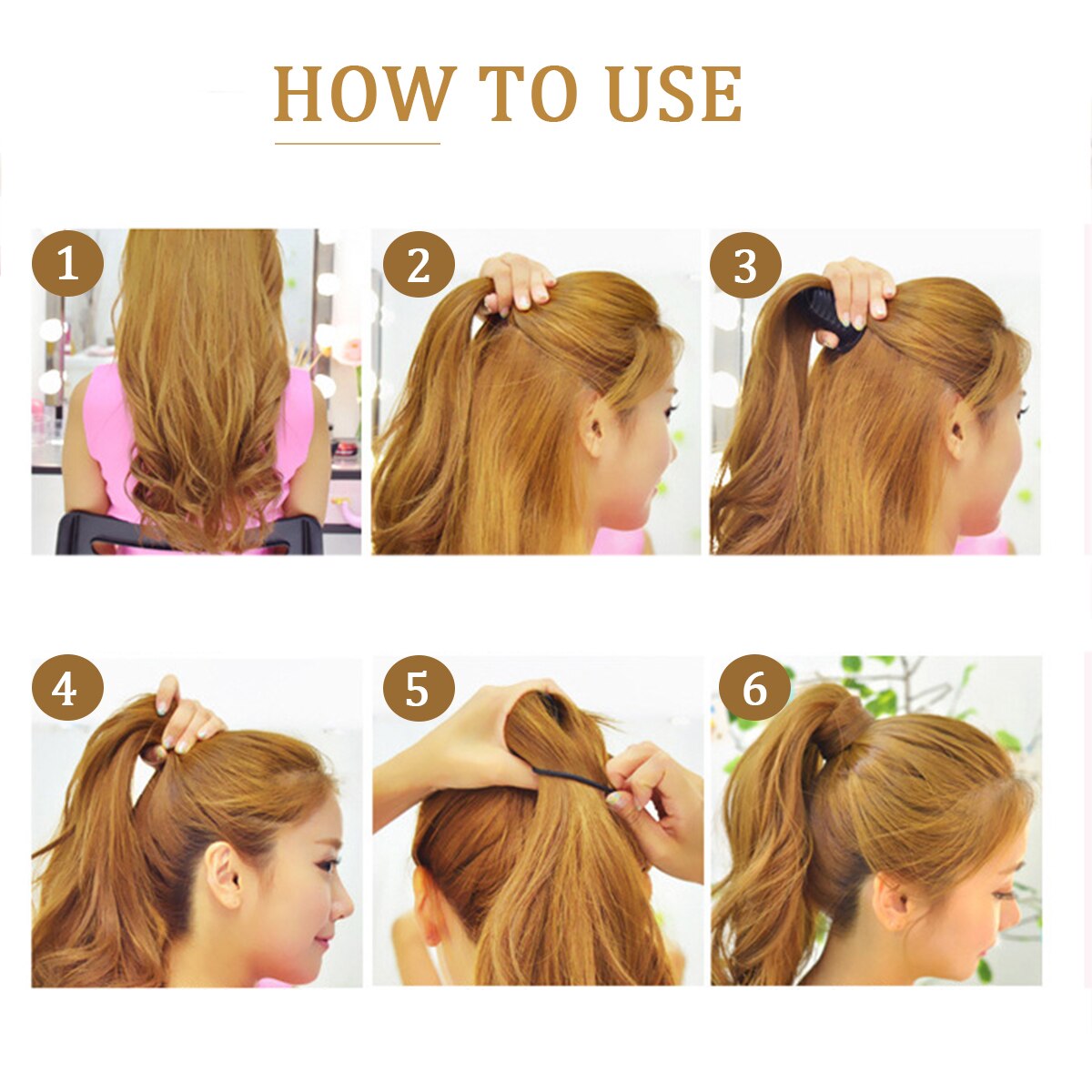 HOW TO USE

1

2

3

4

5

6