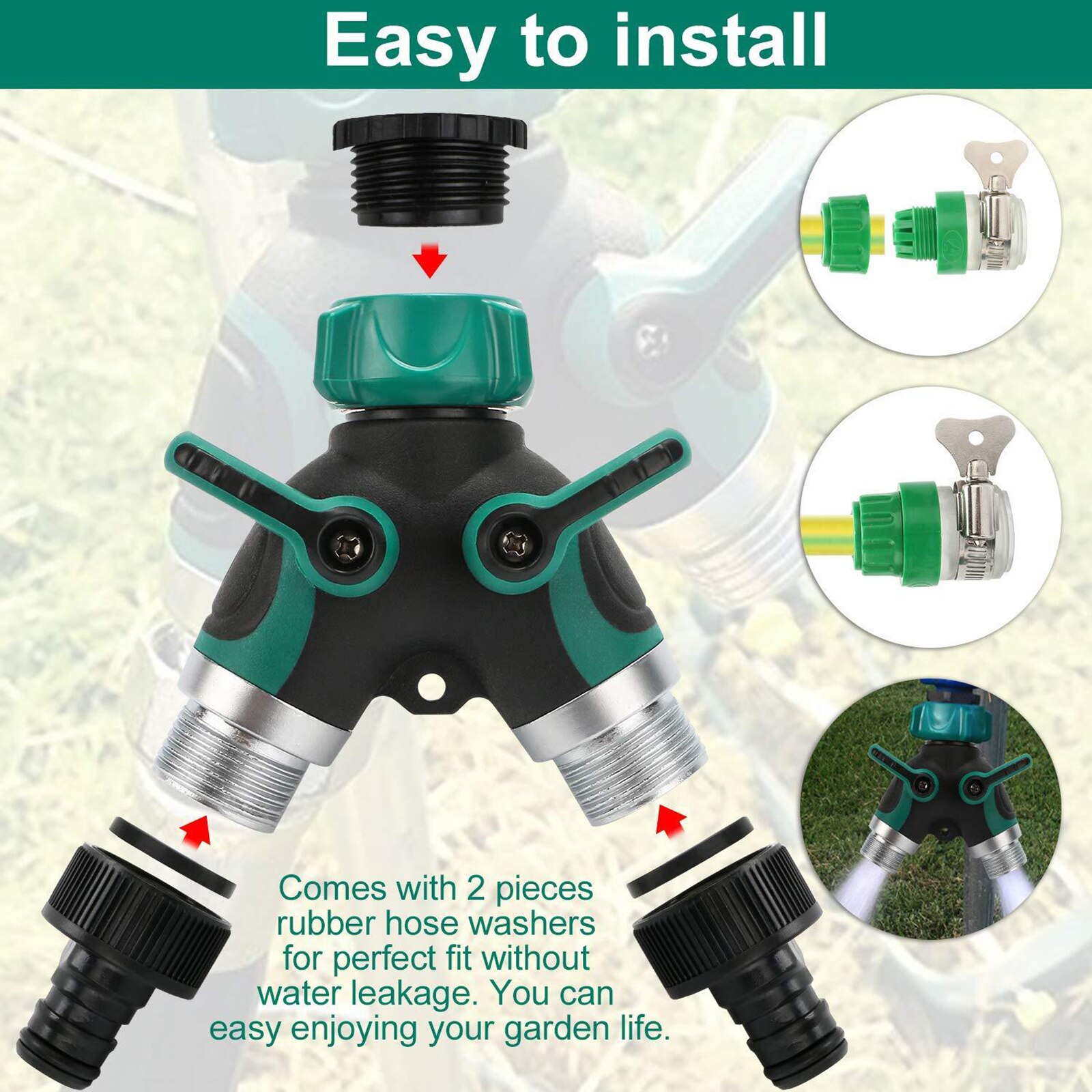 Easy to install

Comes with 2 pieces rubber hose washers for perfect fit without water leakage. You can easy enjoying your garden life.