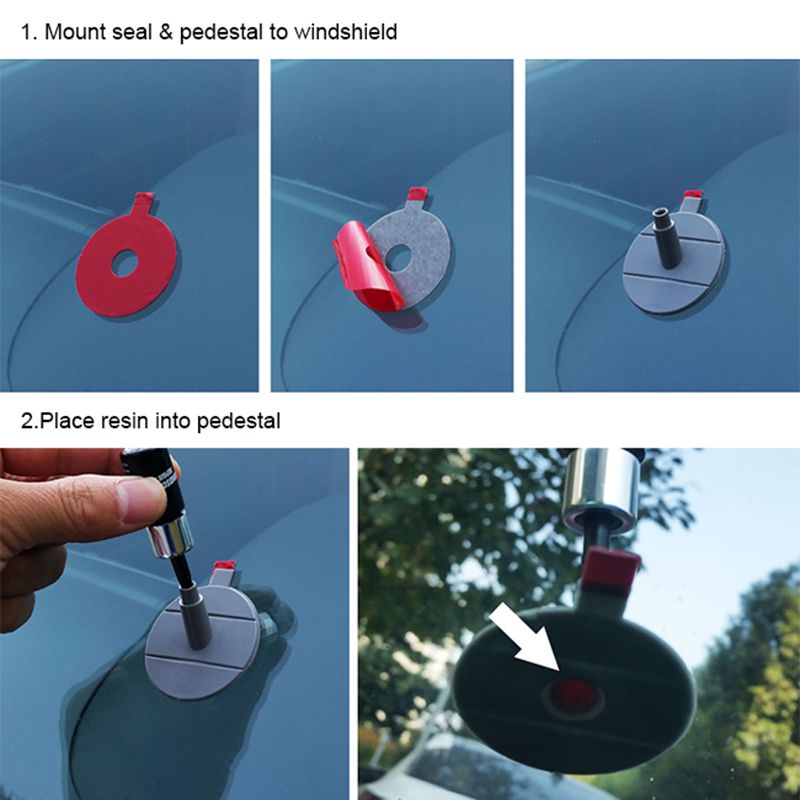 1. Mount seal & pedestal to windshield

2.Place resin into pedestal