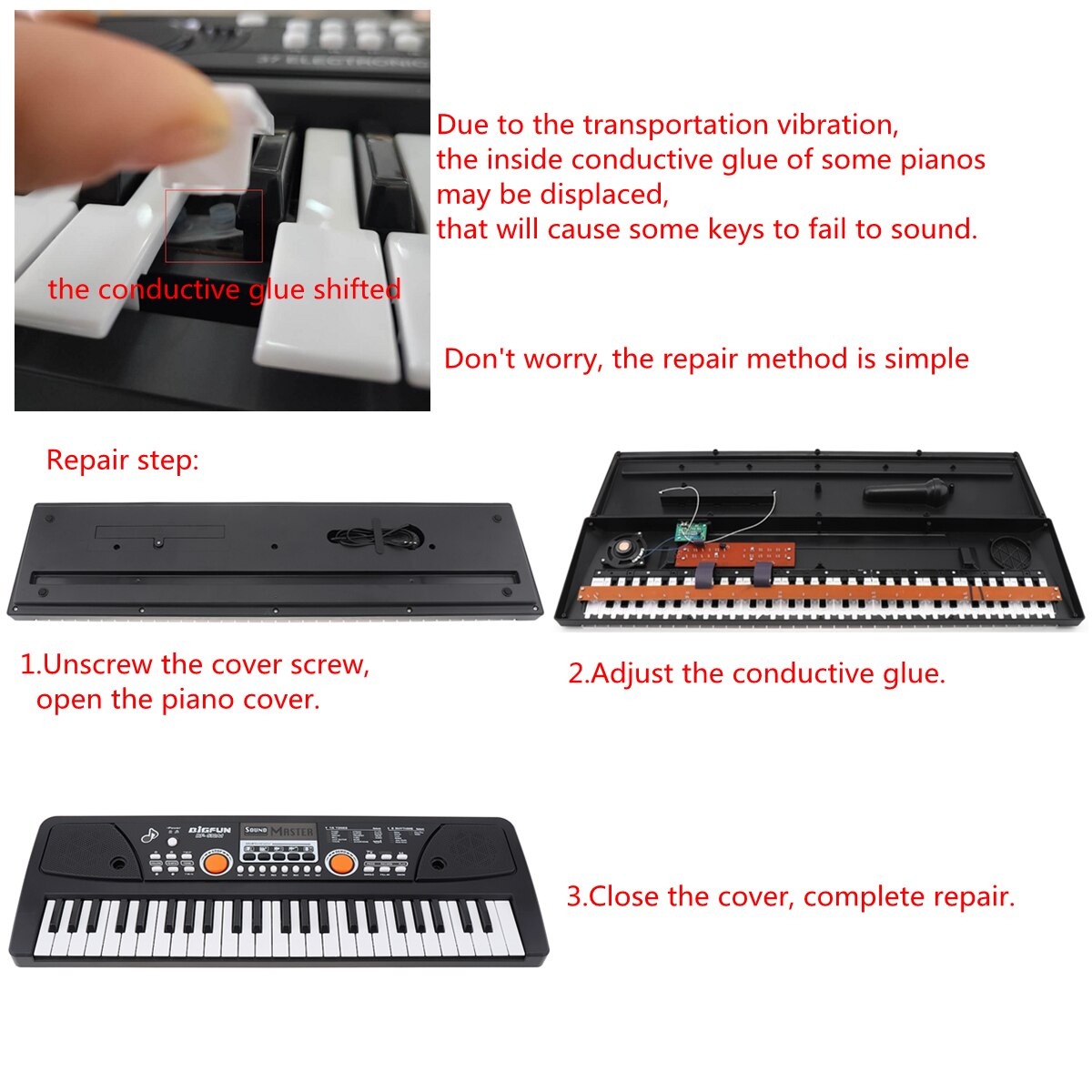 37 ELECTRONIC

the conductive glue shifted

Due to the transportation vibration,
the inside conductive glue of some pianos may be displaced,
that will cause some keys to fail to sound.

Don't worry, the repair method is simple

Repair step:

1.Unscrew the cover screw, open the piano cover.

2.Adjust the conductive glue.

BIGFUN
SOUND MASTER

3.Close the cover, complete repair.