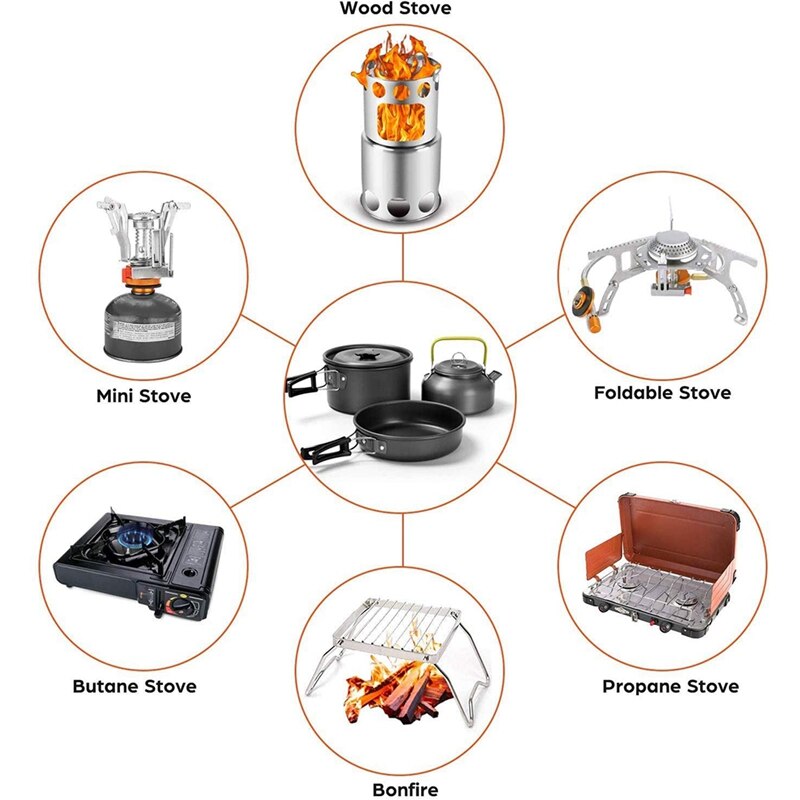 Wood Stove

Mini Stove

Foldable Stove

Butane Stove

Propane Stove

Bonfire