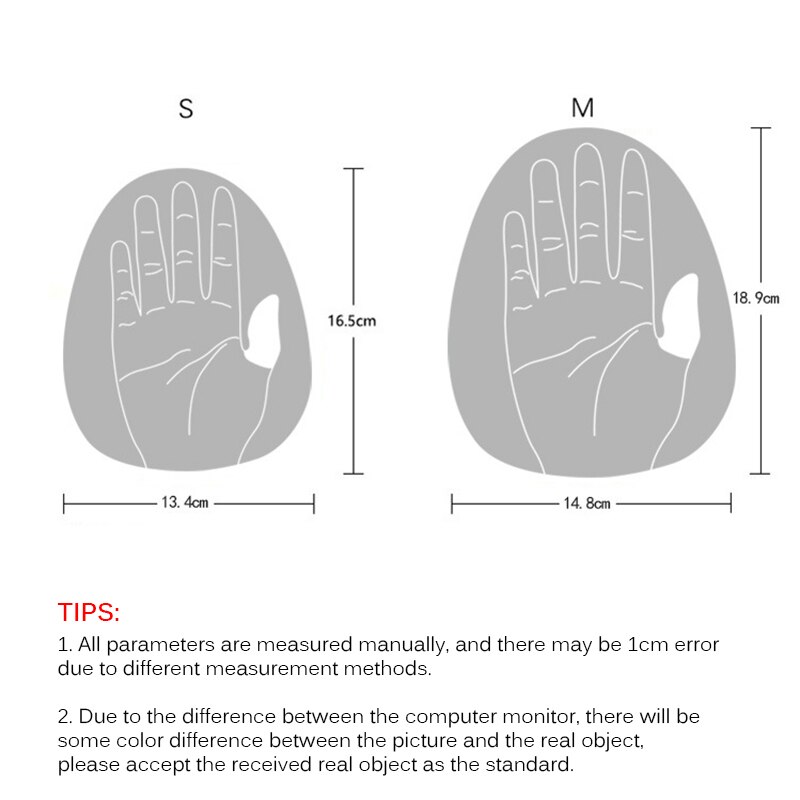 S

16.5cm

13. 4cm

M

18. 9cm

14. 8cm

TIPS:

1. All parameters are measured manually, and there may be 1cm error due to different measurement methods.

2. Due to the difference between the computer monitor, there will be some color difference between the picture and the real object, please accept the received real object as the standard.