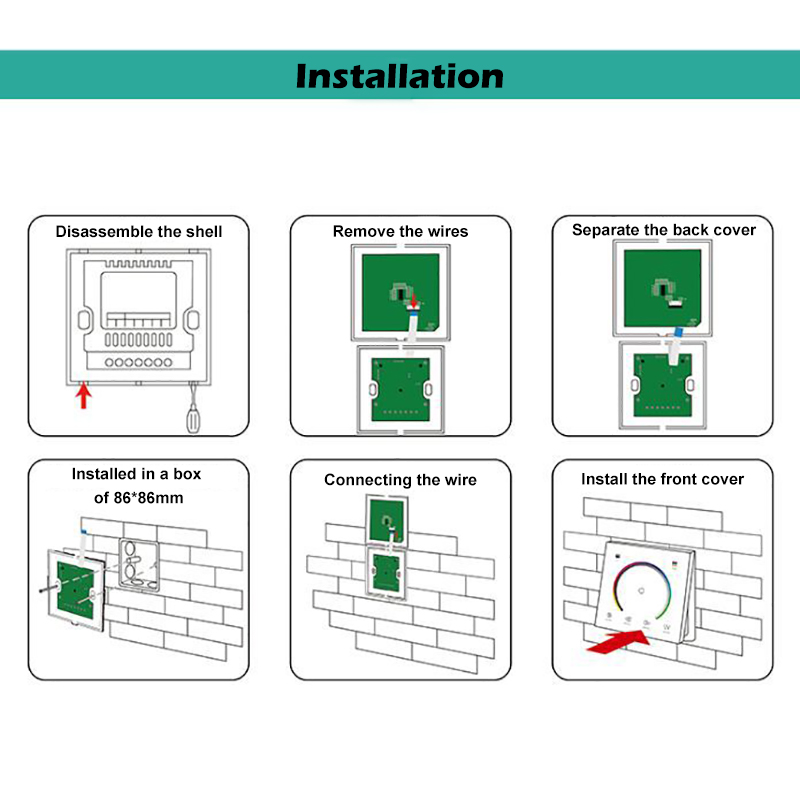 Installation

Disassemble the shell

Remove the wires

Separate the back cover

Installed in a box of 86*86mm

Connecting the wire

Install the front cover