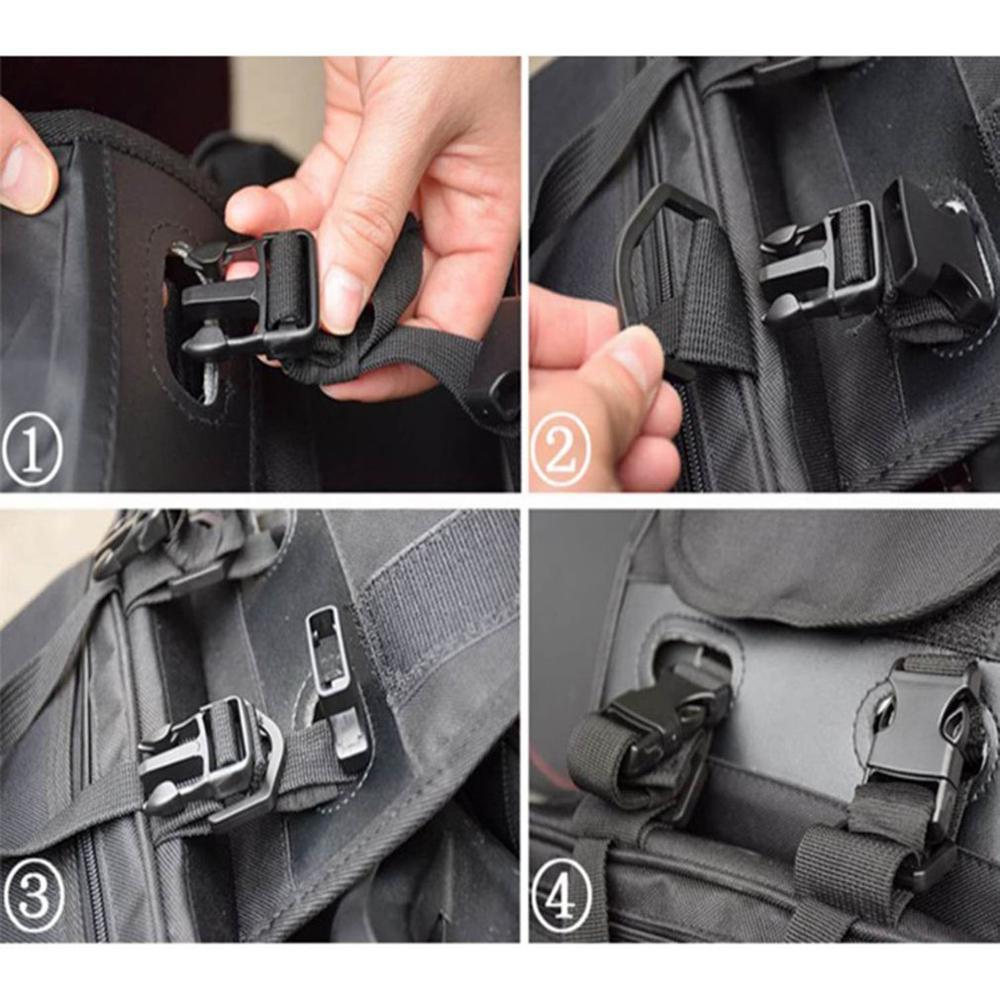 ①
②
③
④