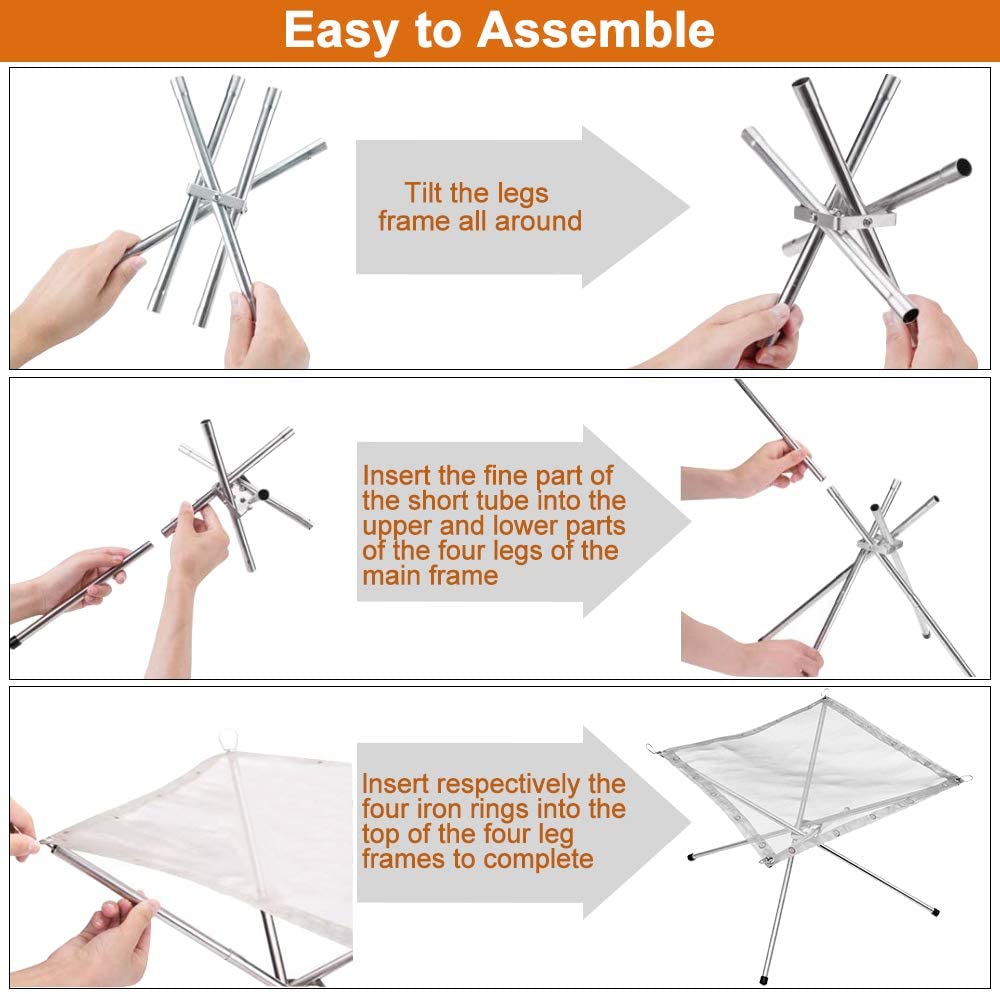 Easy to Assemble

Tilt the legs frame all around

Insert the fine part of the short tube into the upper and lower parts of the four legs of the main frame

Insert respectively the four iron rings into the top of the four leg frames to complete