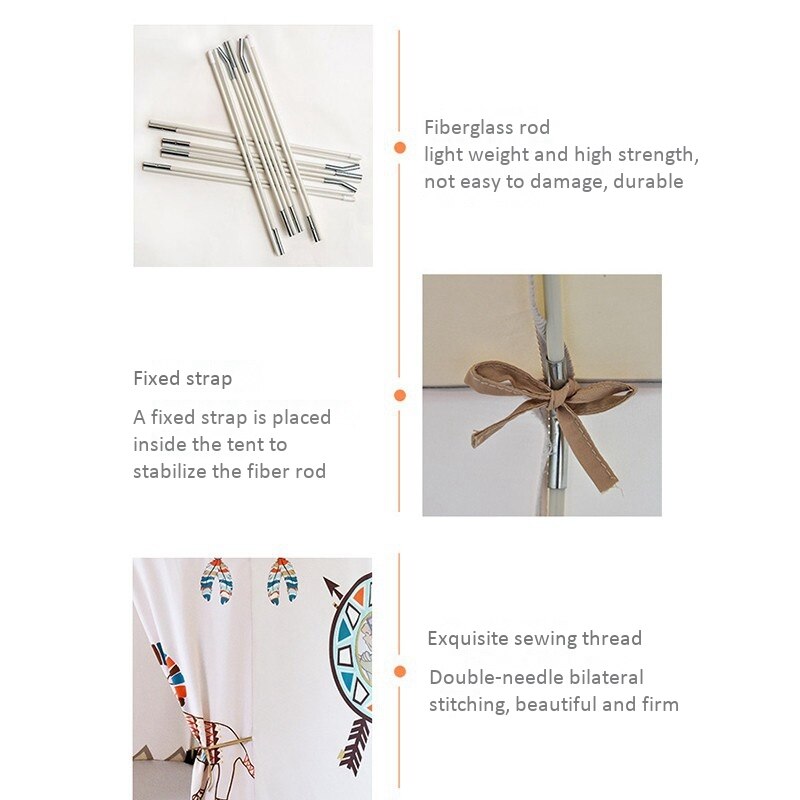 Fiberglass rod
light weight and high strength, not easy to damage, durable

Fixed strap
A fixed strap is placed inside the tent to stabilize the fiber rod

Exquisite sewing thread
Double-needle bilateral stitching, beautiful and firm