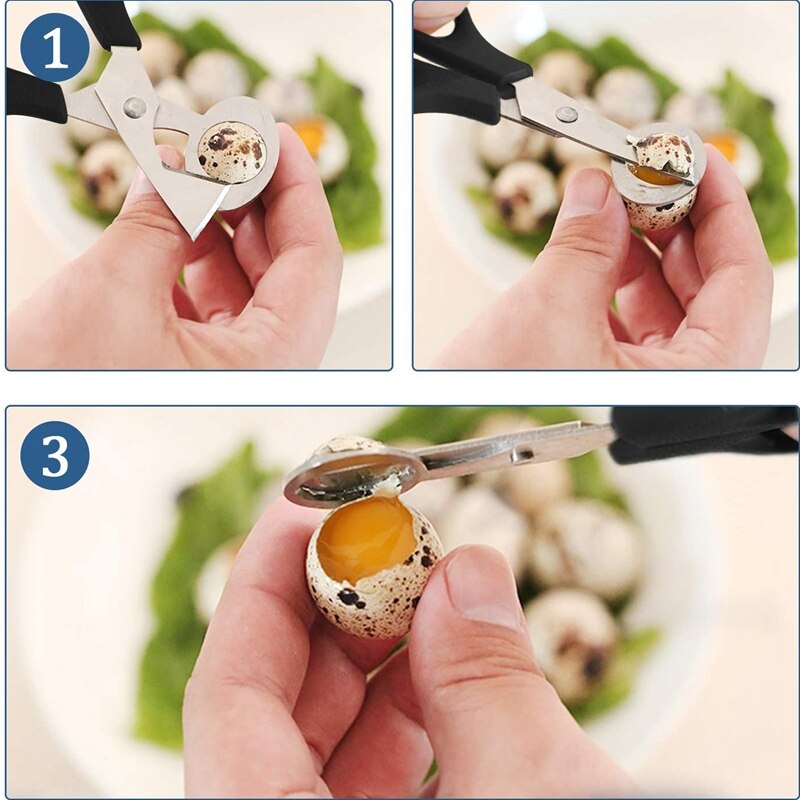 1

3