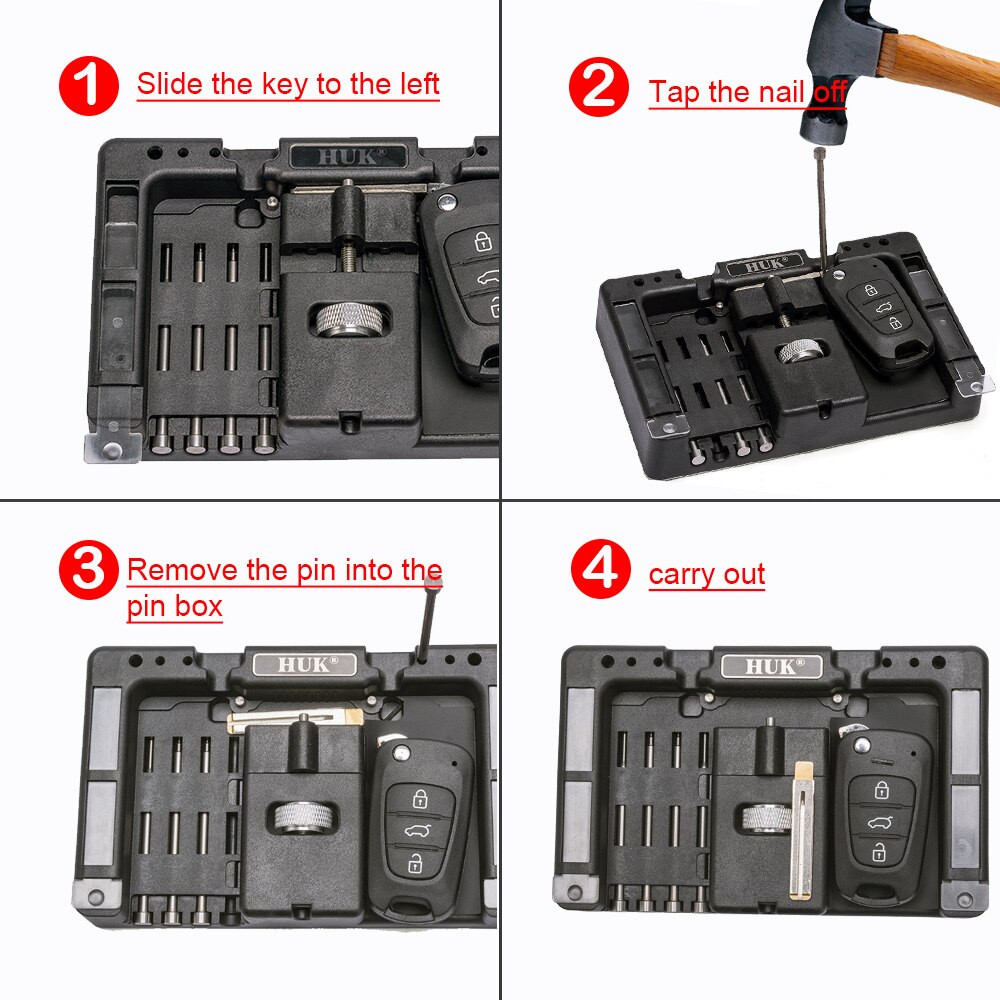 1 Slide the key to the left

HUK®

2 Tap the nail off

HUK®

3 Remove the pin into the pin box

HUK®

4 carry out

HUK®