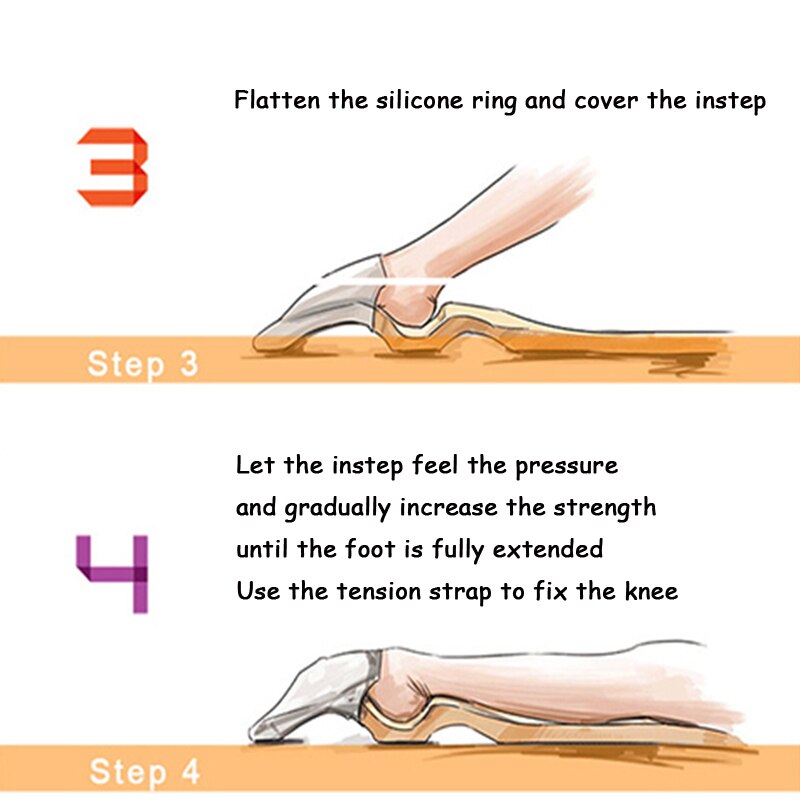 Flatten the silicone ring and cover the instep

3

Step 3

Let the instep feel the pressure
and gradually increase the strength
until the foot is fully extended
Use the tension strap to fix the knee

4

Step 4