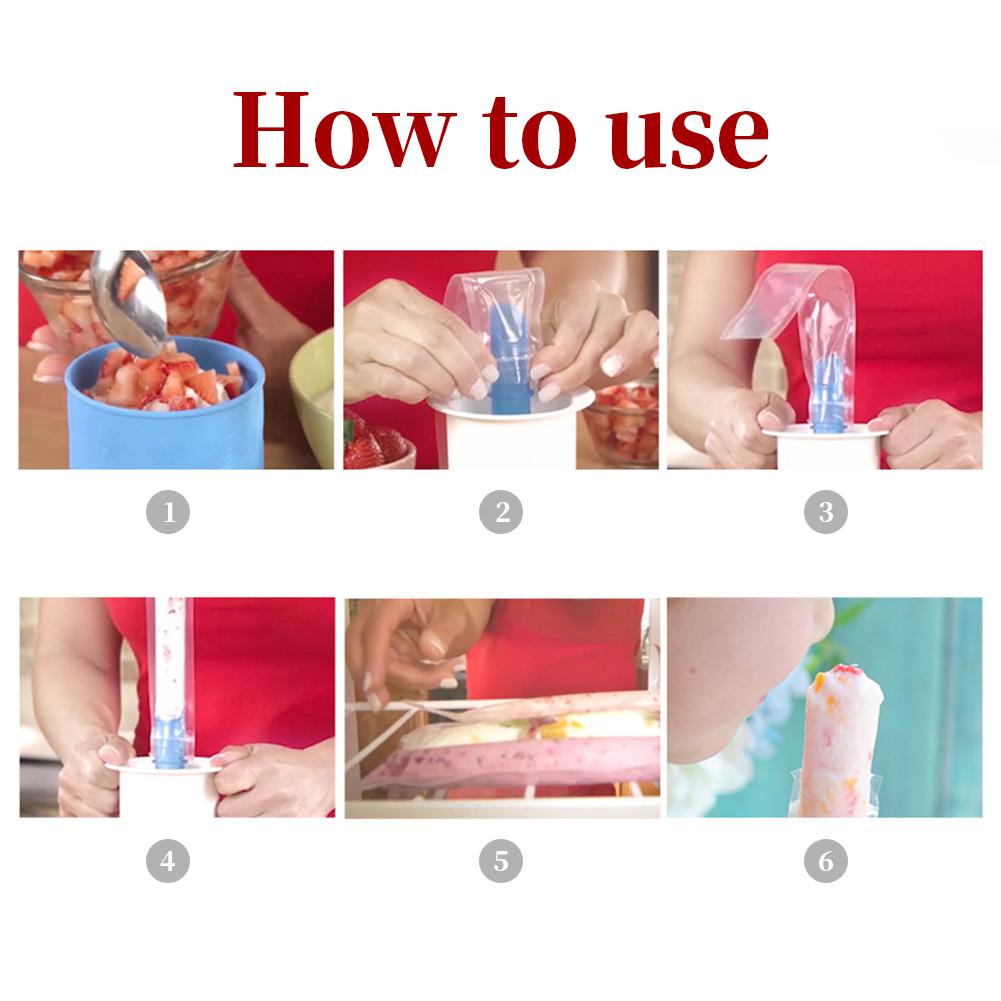 How to use

1

2

3

4

5

6