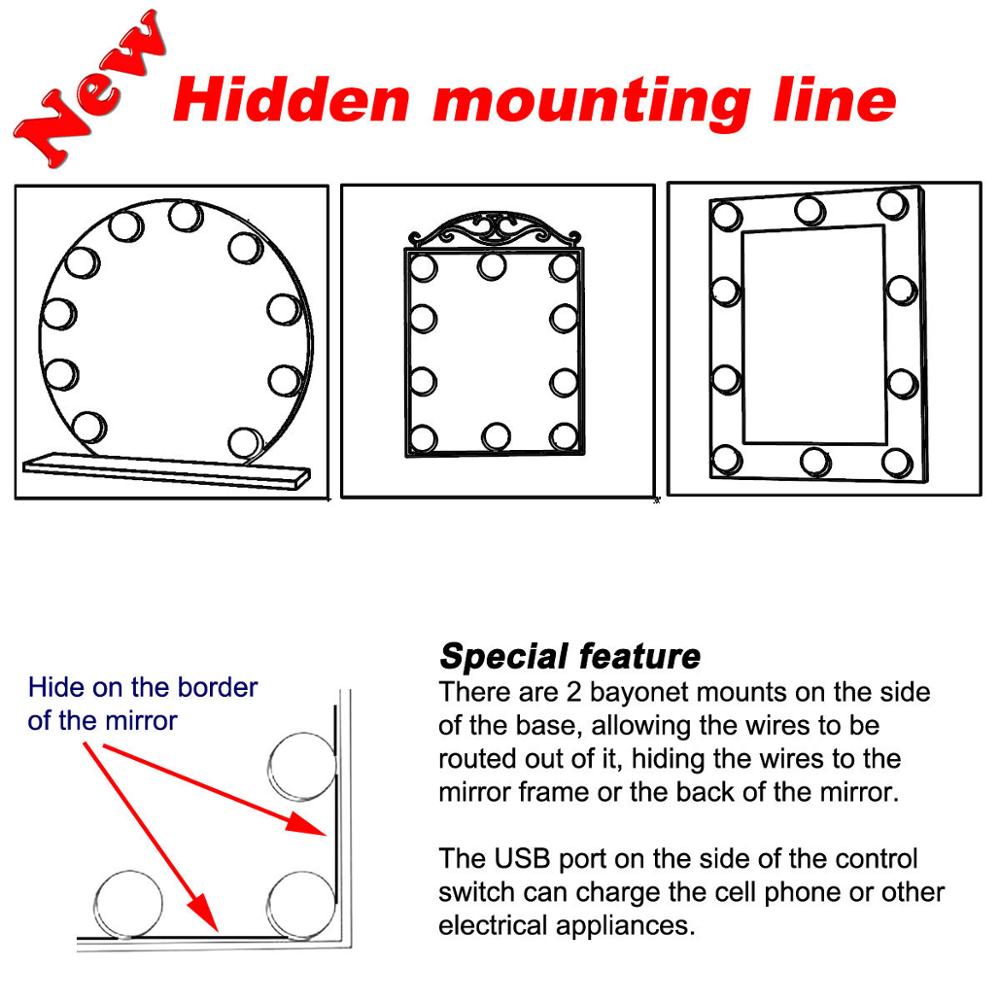 New Hidden mounting line

Hide on the border of the mirror

Special feature
There are 2 bayonet mounts on the side of the base, allowing the wires to be routed out of it, hiding the wires to the mirror frame or the back of the mirror.

The USB port on the side of the control switch can charge the cell phone or other electrical appliances.