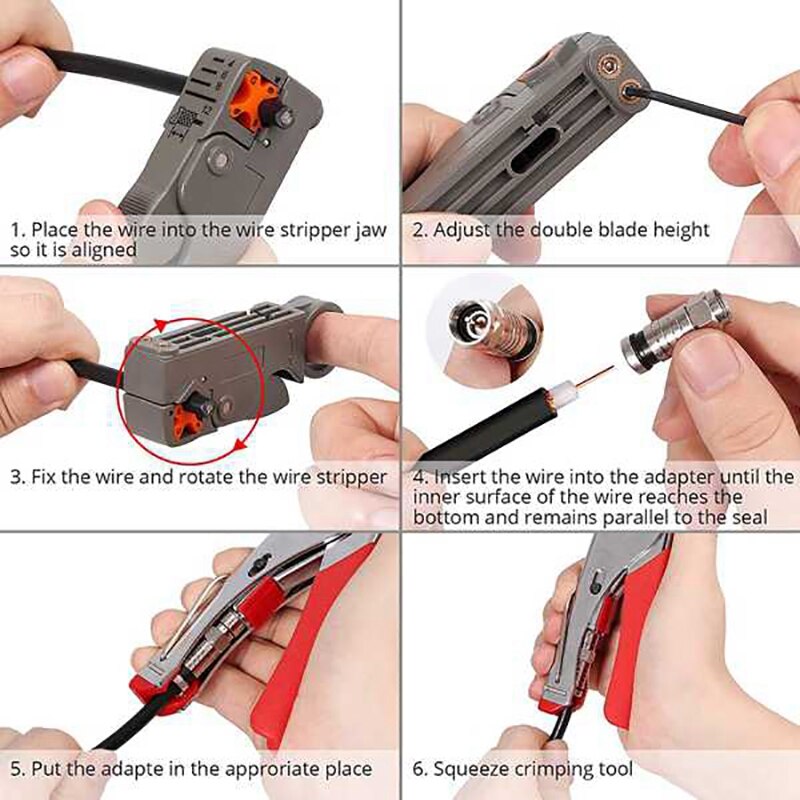 1. Place the wire into the wire stripper jaw so it is aligned

2. Adjust the double blade height

3. Fix the wire and rotate the wire stripper

4. Insert the wire into the adapter until the inner surface of the wire reaches the bottom and remains parallel to the seal

5. Put the adapte in the approriate place

6. Squeeze crimping tool