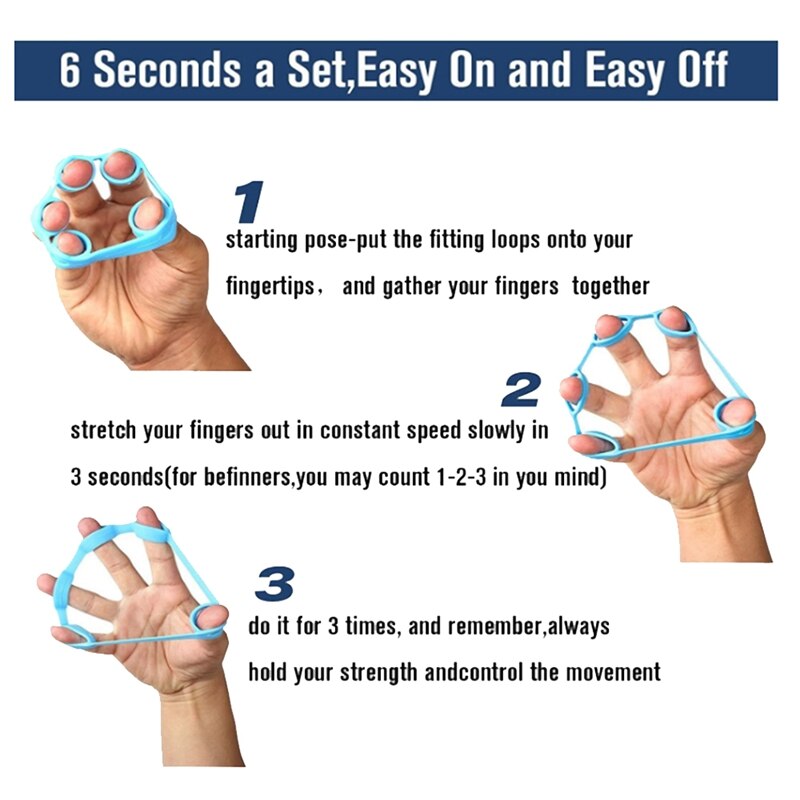 6 Seconds a Set,Easy On and Easy Off

1

starting pose-put the fitting loops onto your fingertips， and gather your fingers together

2

stretch your fingers out in constant speed slowly in 3 seconds(for befinners,you may count 1-2-3 in you mind)

3

do it for 3 times, and remember,always hold your strength andcontrol the movement