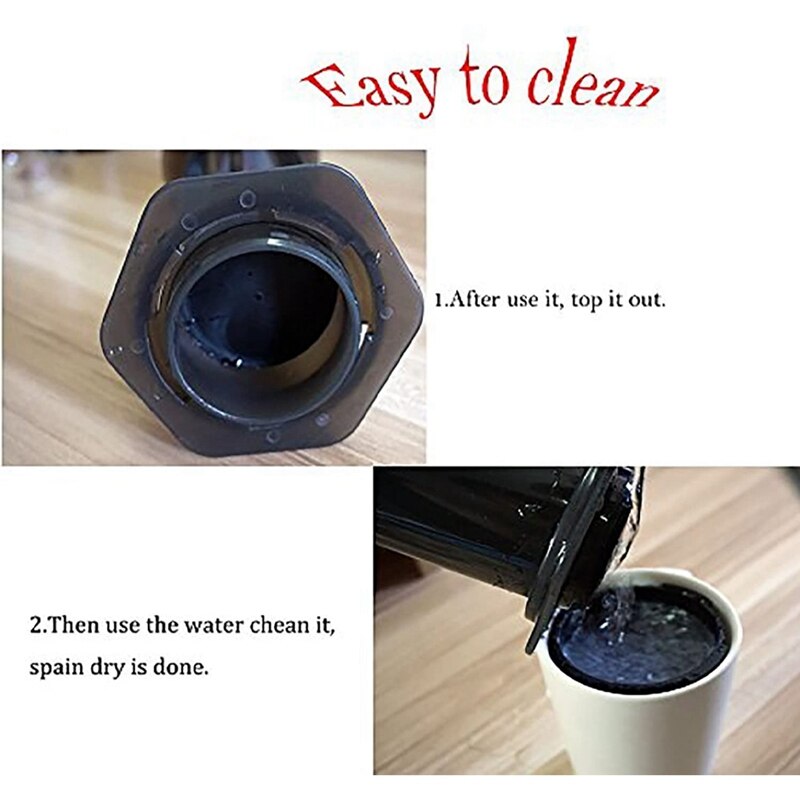 Easy to clean

1.After use it, top it out.

2.Then use the water chean it, spain dry is done.