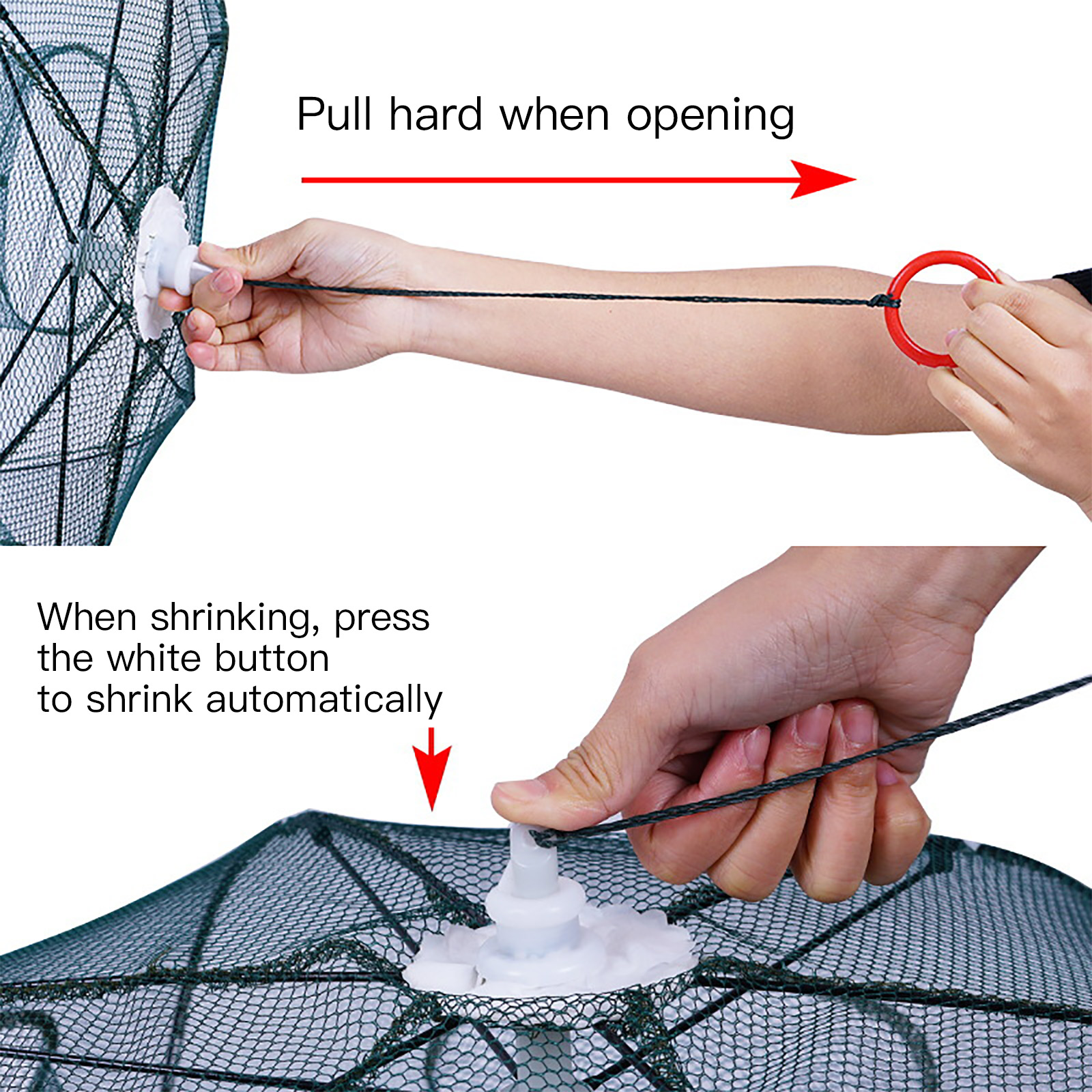 Pull hard when opening

When shrinking, press
the white button
to shrink automatically