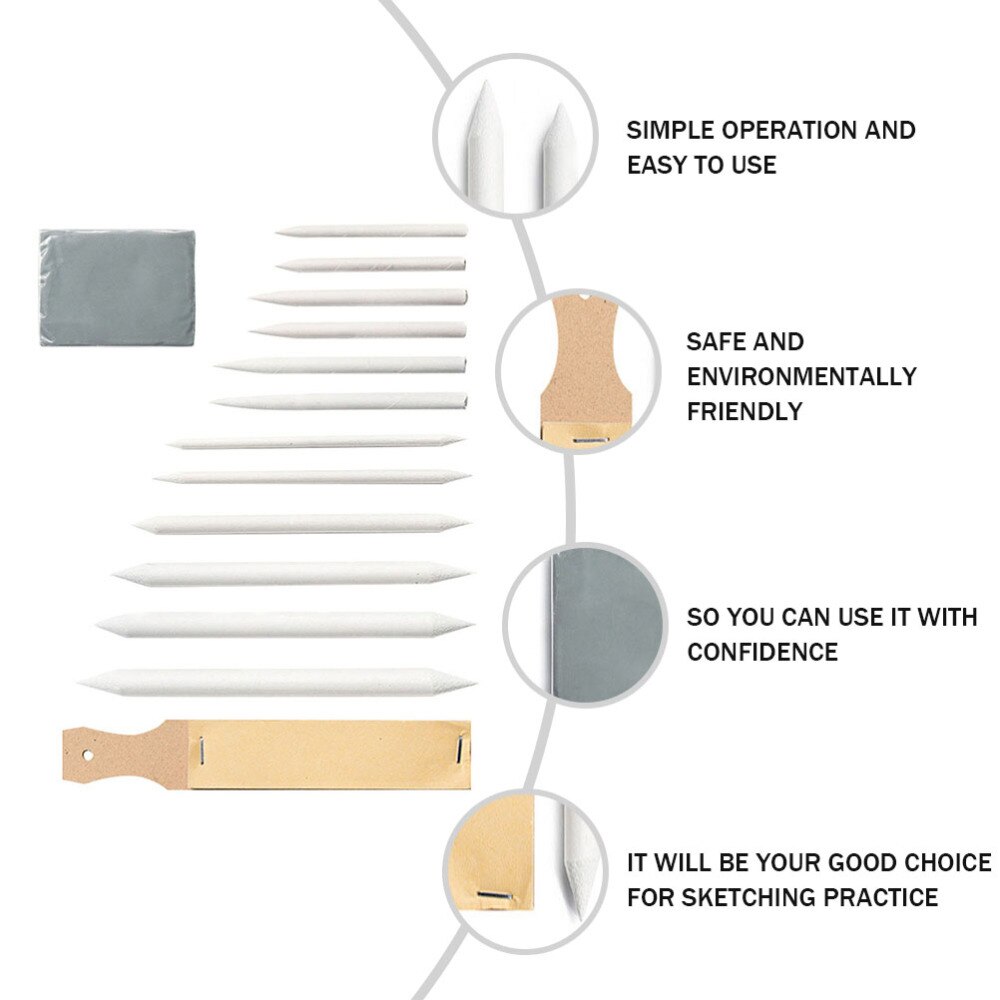 SIMPLE OPERATION AND EASY TO USE

SAFE AND ENVIRONMENTALLY FRIENDLY

SO YOU CAN USE IT WITH CONFIDENCE

IT WILL BE YOUR GOOD CHOICE FOR SKETCHING PRACTICE