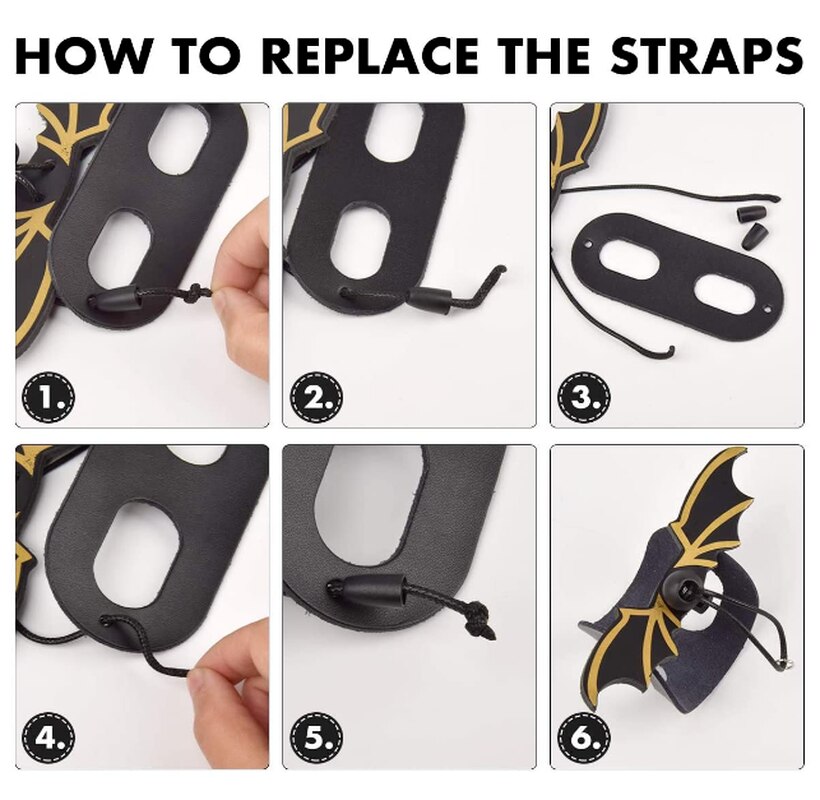 HOW TO REPLACE THE STRAPS

1.

2.

3.

4.

5.

6.