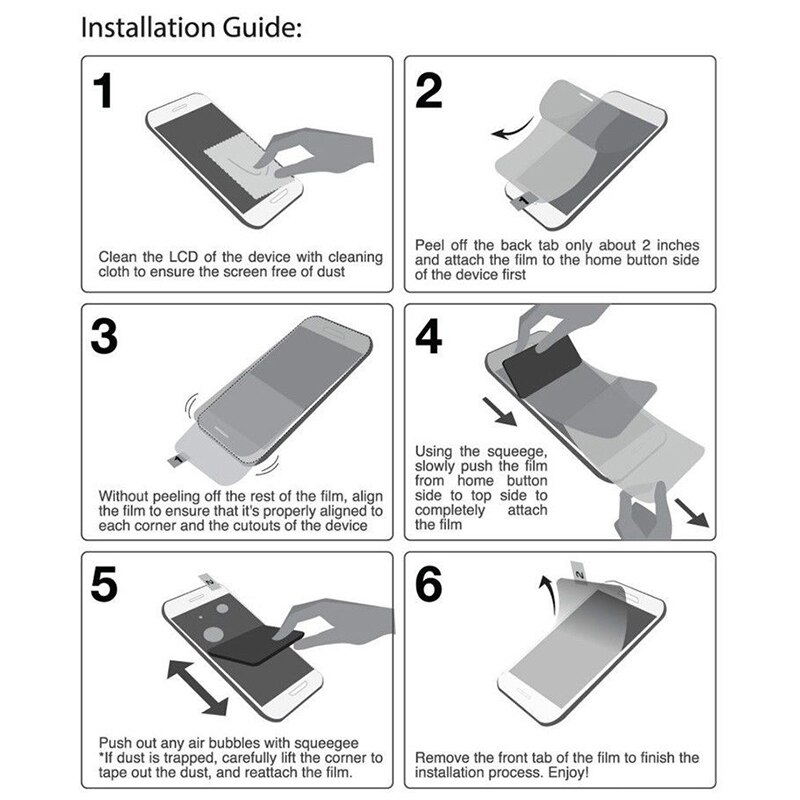 Installation Guide:

1

Clean the LCD of the device with cleaning cloth to ensure the screen free of dust

2

1

Peel off the back tab only about 2 inches and attach the film to the home button side of the device first

3

1

Without peeling off the rest of the film, align the film to ensure that it's properly aligned to each corner and the cutouts of the device

4

Using the squeege, slowly push the film from home button side to top side to completely attach the film

5

2

Push out any air bubbles with squeegee
*If dust is trapped, carefully lift the corner to tape out the dust, and reattach the film.

6

2

Remove the front tab of the film to finish the installation process. Enjoy!