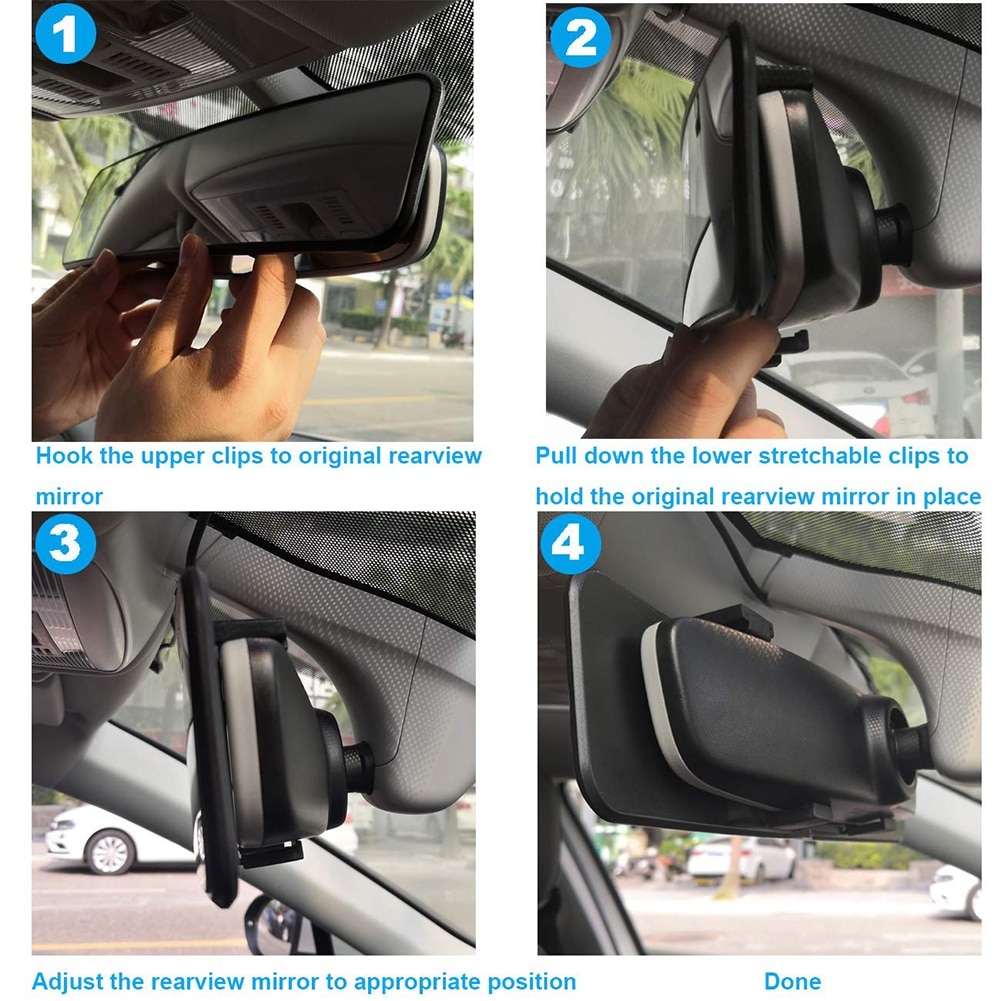 1

Hook the upper clips to original rearview mirror

2

Pull down the lower stretchable clips to hold the original rearview mirror in place

3

Adjust the rearview mirror to appropriate position

4

Done