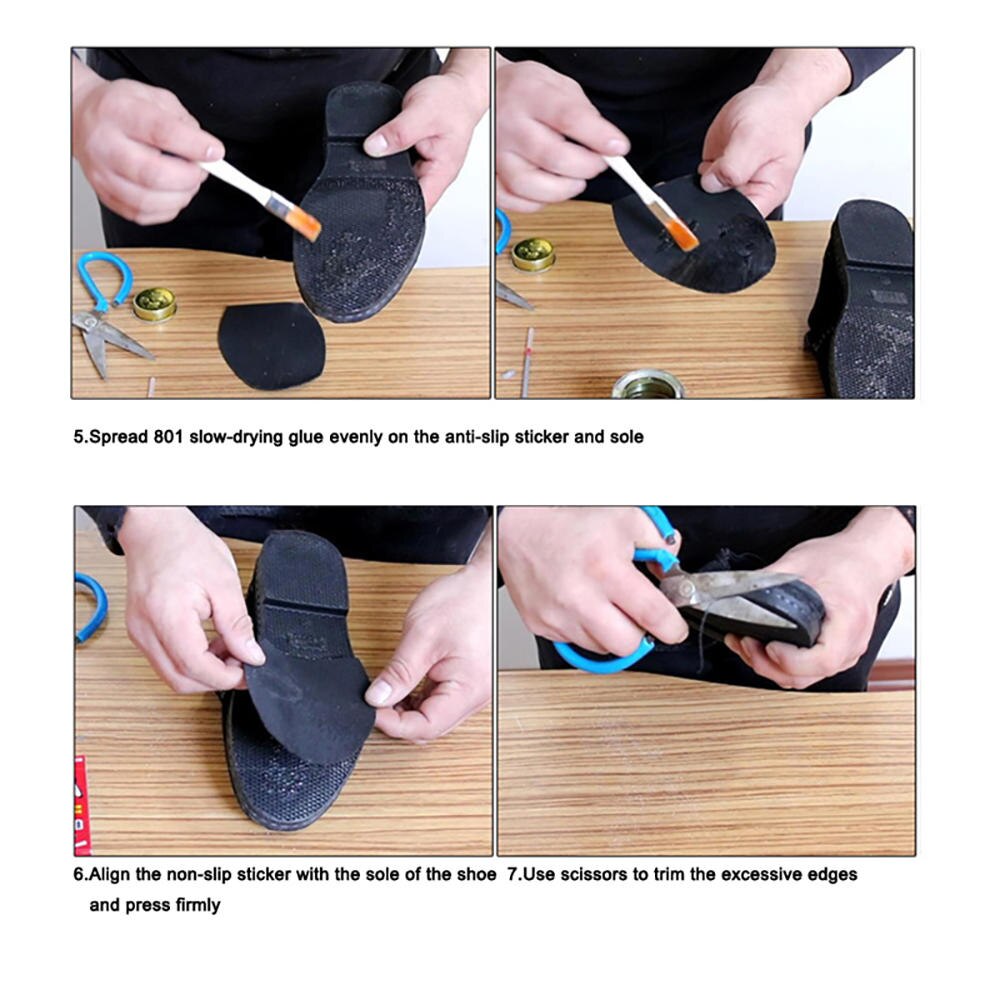 5.Spread 801 slow-drying glue evenly on the anti-slip sticker and sole

6.Align the non-slip sticker with the sole of the shoe and press firmly

7.Use scissors to trim the excessive edges