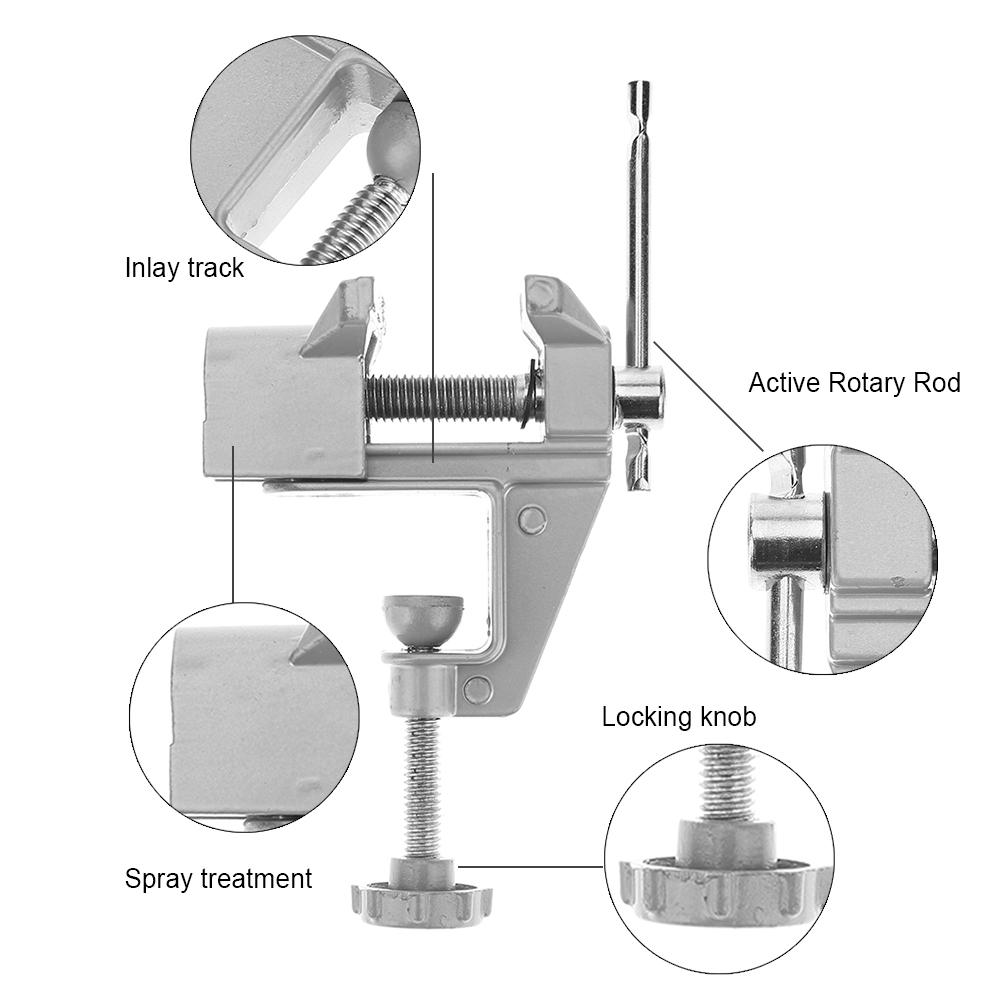 Inlay track

Active Rotary Rod

Locking knob

Spray treatment