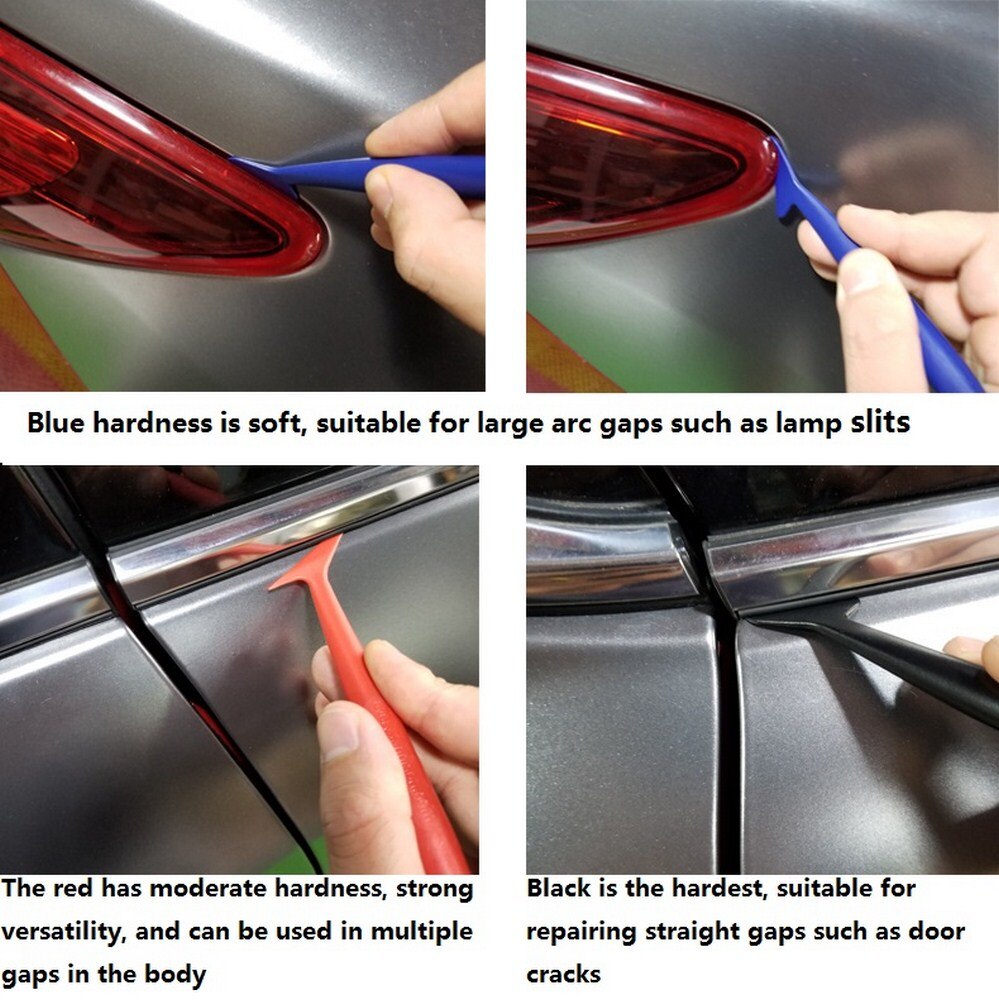 Blue hardness is soft, suitable for large arc gaps such as lamp slits

The red has moderate hardness, strong versatility, and can be used in multiple gaps in the body

Black is the hardest, suitable for repairing straight gaps such as door cracks