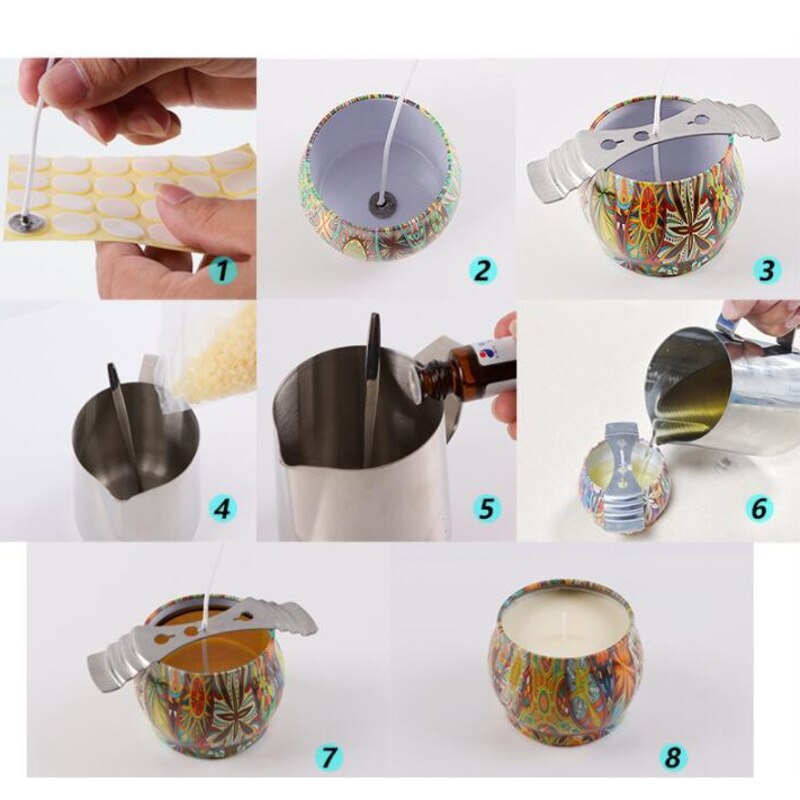 1

2

3

4

5

6

7

8