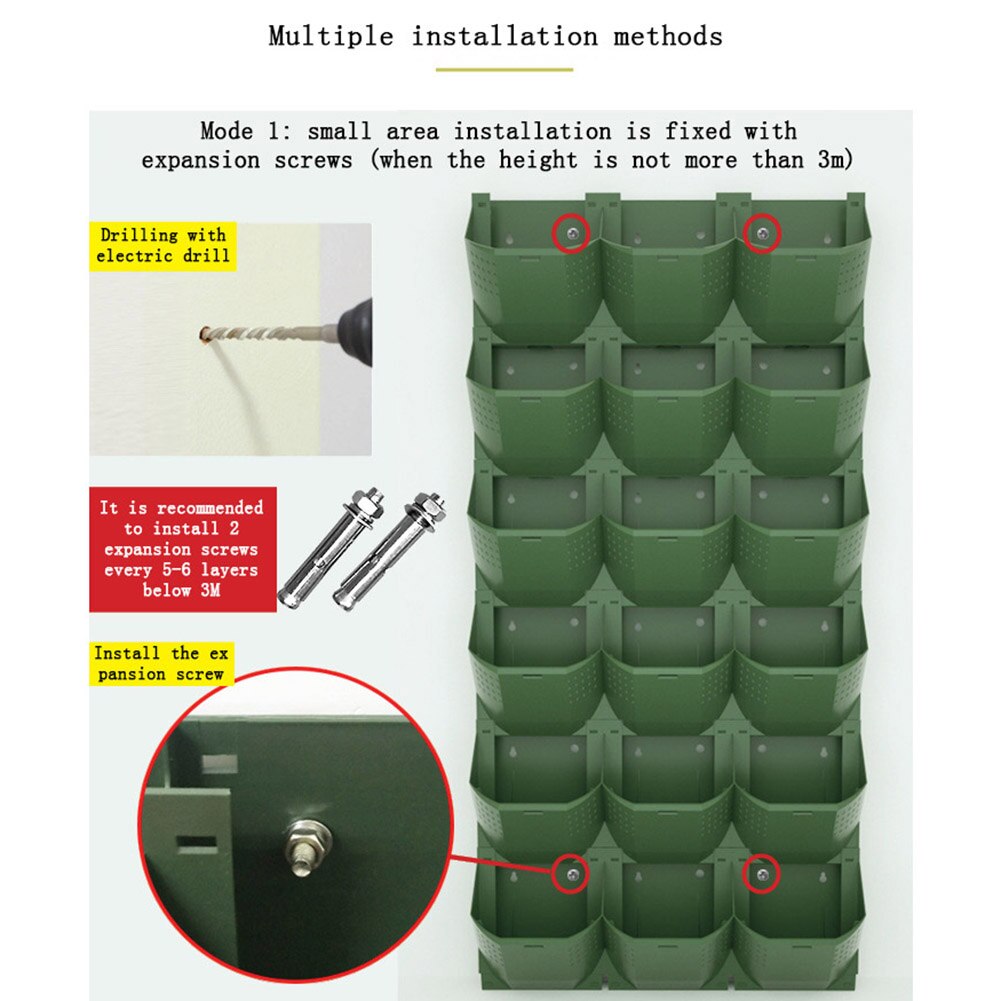 Multiple installation methods

Mode 1: small area installation is fixed with expansion screws (when the height is not more than 3m)

Drilling with electric drill

It is recommended to install 2 expansion screws every 5-6 layers below 3M

Install the ex pansion screw