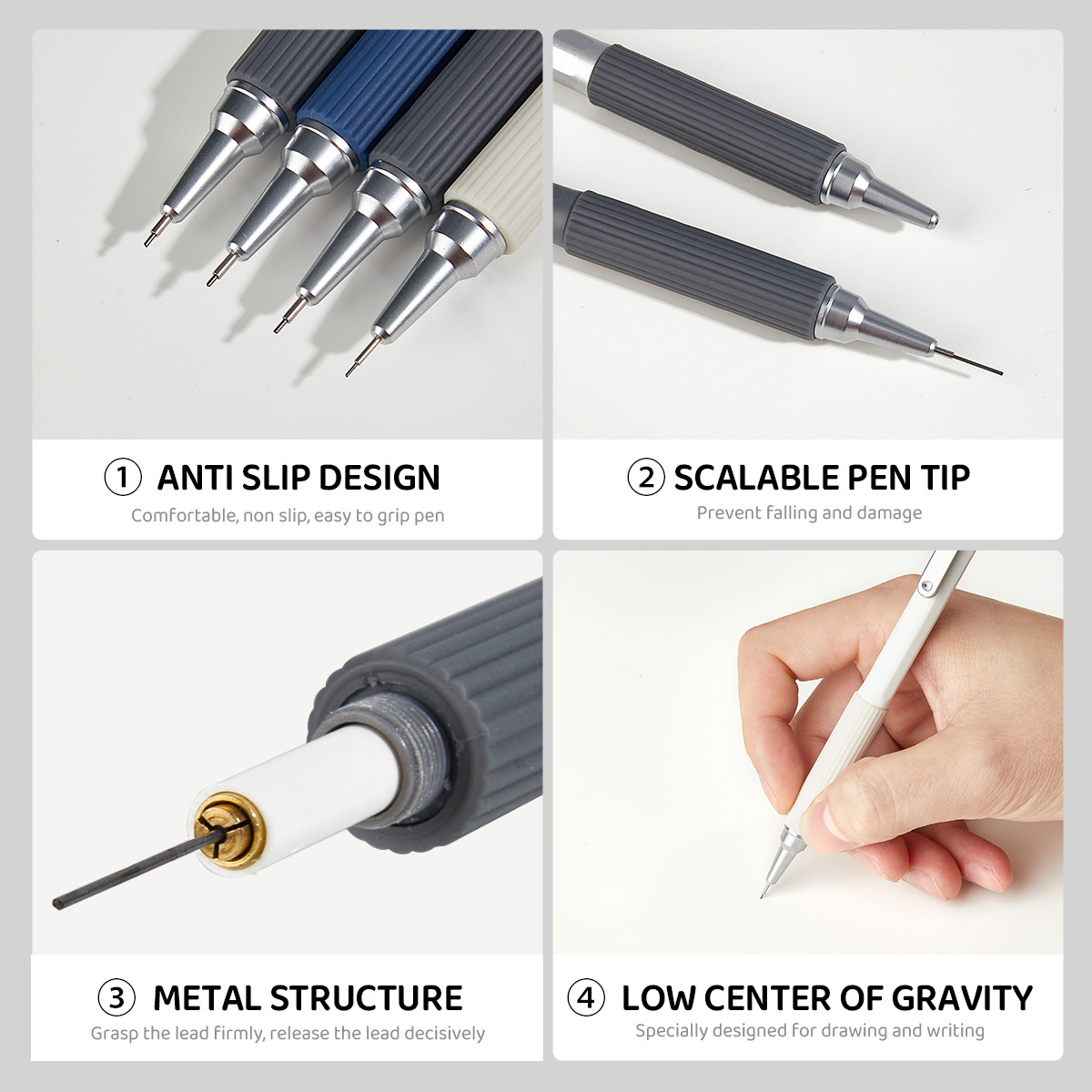 ① ANTI SLIP DESIGN
Comfortable, non slip, easy to grip pen

② SCALABLE PEN TIP
Prevent falling and damage

③ METAL STRUCTURE
Grasp the lead firmly, release the lead decisively

④ LOW CENTER OF GRAVITY
Specially designed for drawing and writing