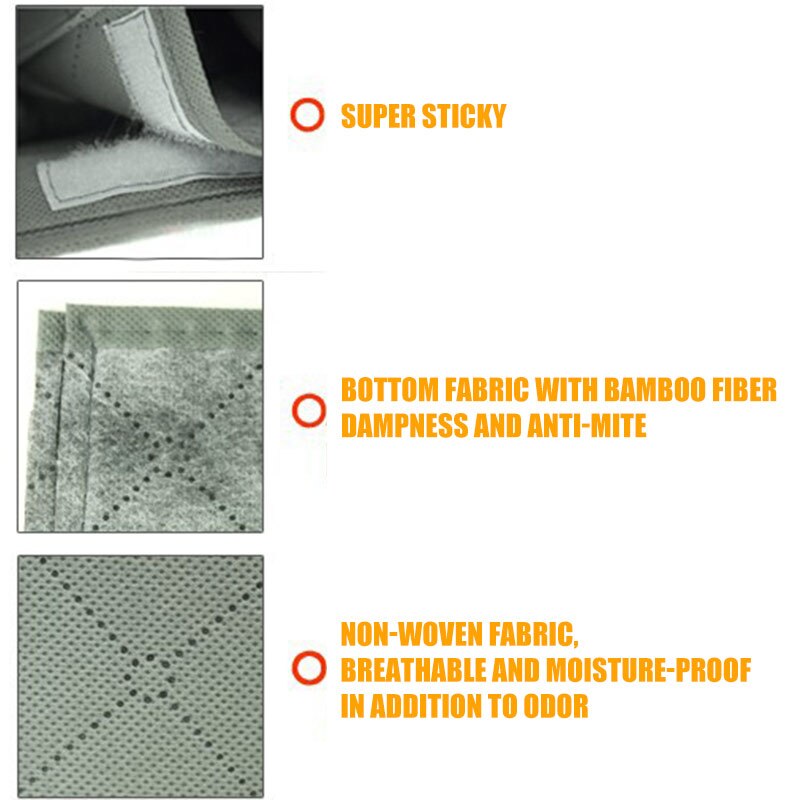 SUPER STICKY

BOTTOM FABRIC WITH BAMBOO FIBER
DAMPNESS AND ANTI-MITE

NON-WOVEN FABRIC,
BREATHABLE AND MOISTURE-PROOF
IN ADDITION TO ODOR