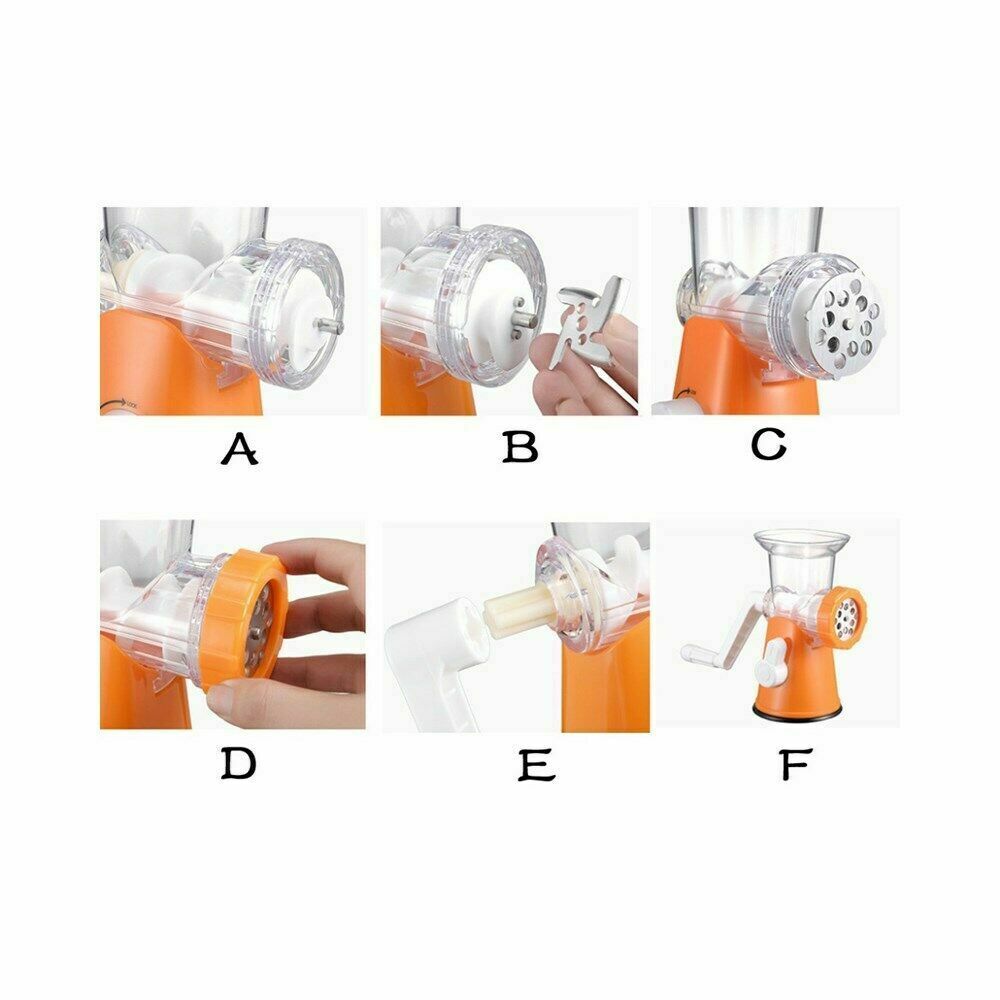 A

B

C

D

E

F