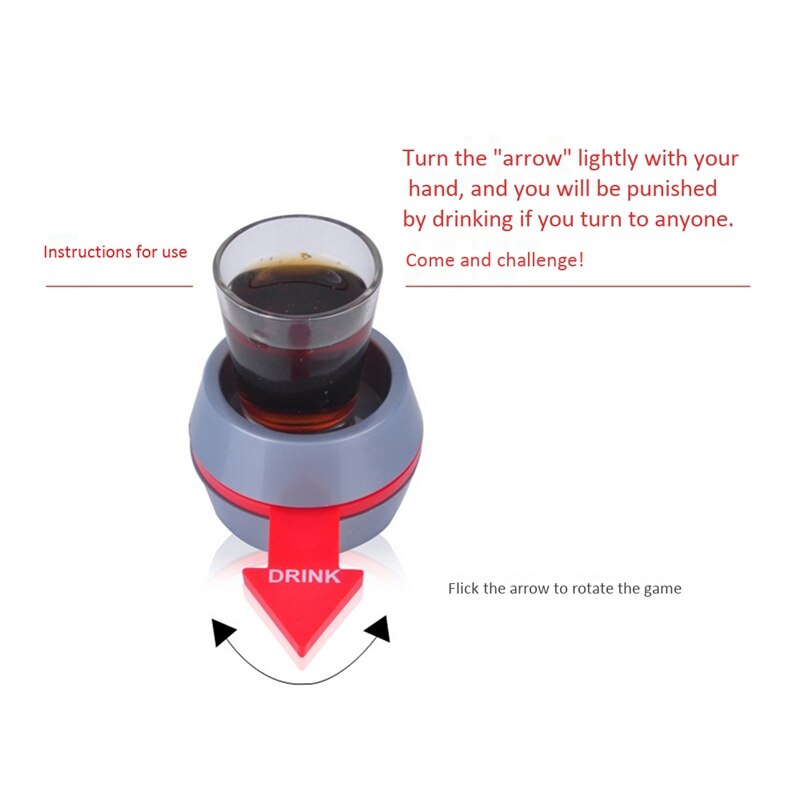 Turn the "arrow" lightly with your hand, and you will be punished by drinking if you turn to anyone.

Instructions for use

Come and challenge!

DRINK

Flick the arrow to rotate the game