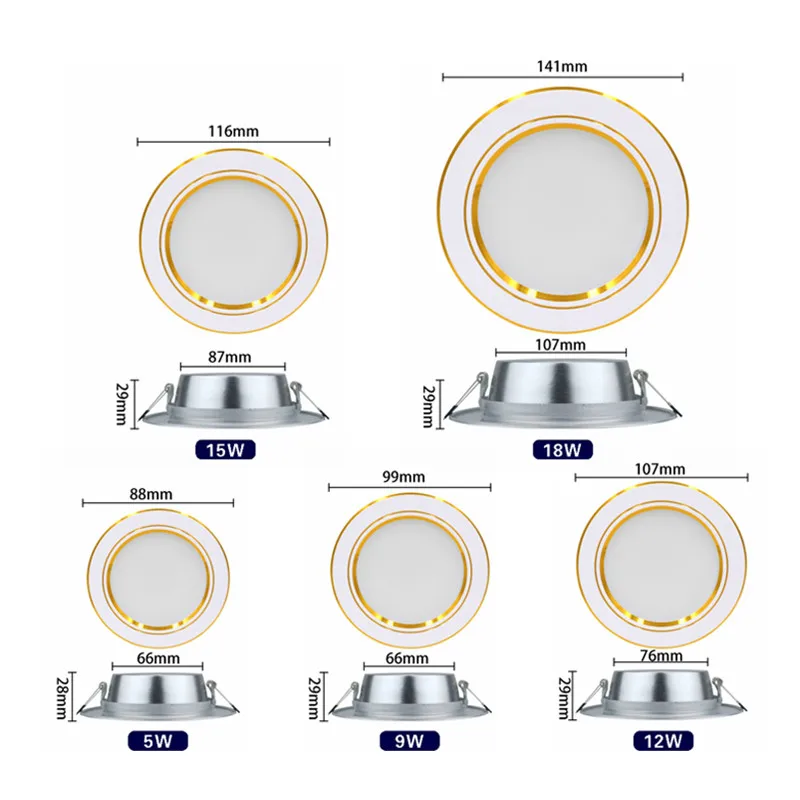 116mm
87mm
29mm
15W

141mm
107mm
29mm
18W

88mm
66mm
28mm
5W

99mm
66mm
29mm
9W

107mm
76mm
29mm
12W