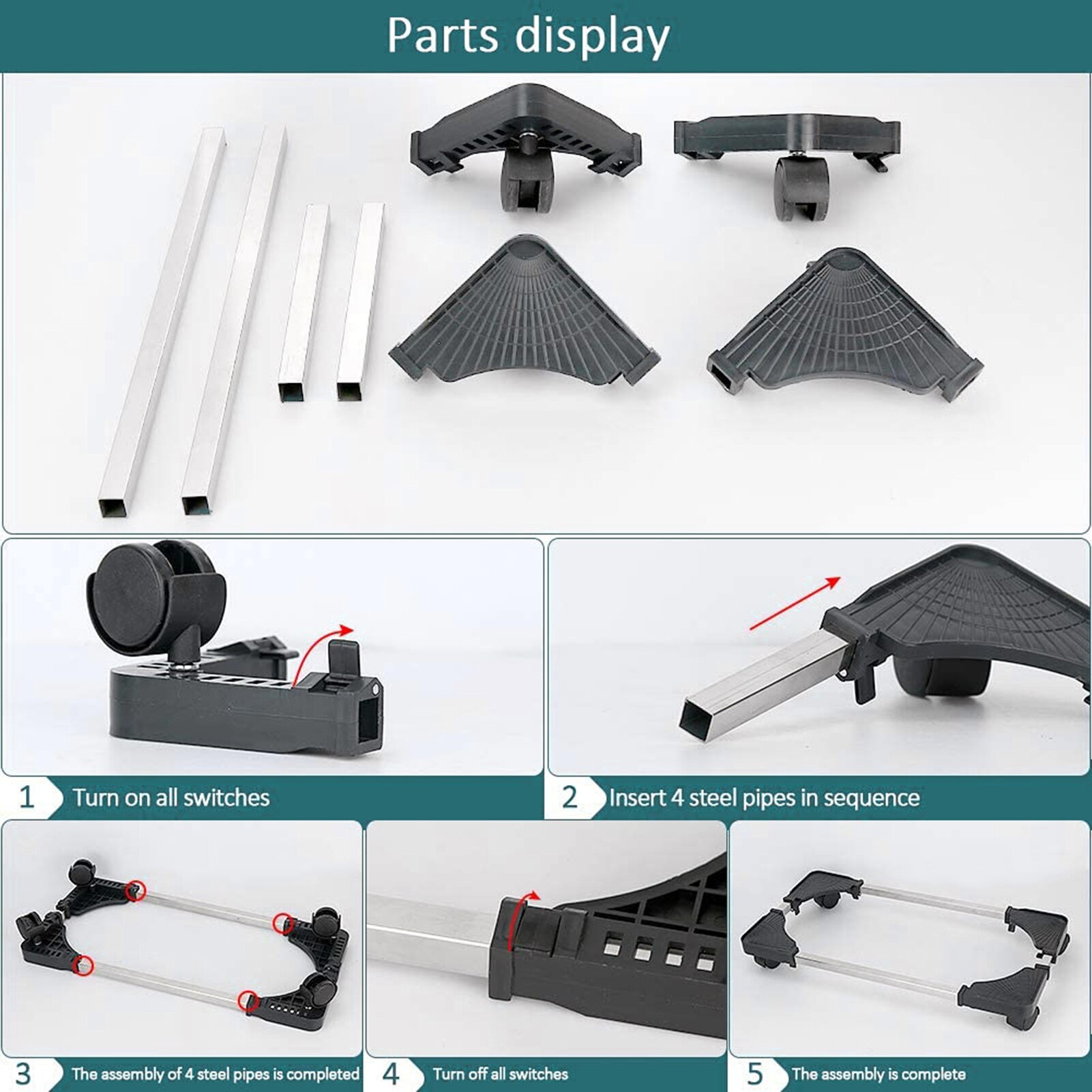 Parts display

1 Turn on all switches

2 Insert 4 steel pipes in sequence

3 The assembly of 4 steel pipes is completed

4 Turn off all switches

5 The assembly is complete